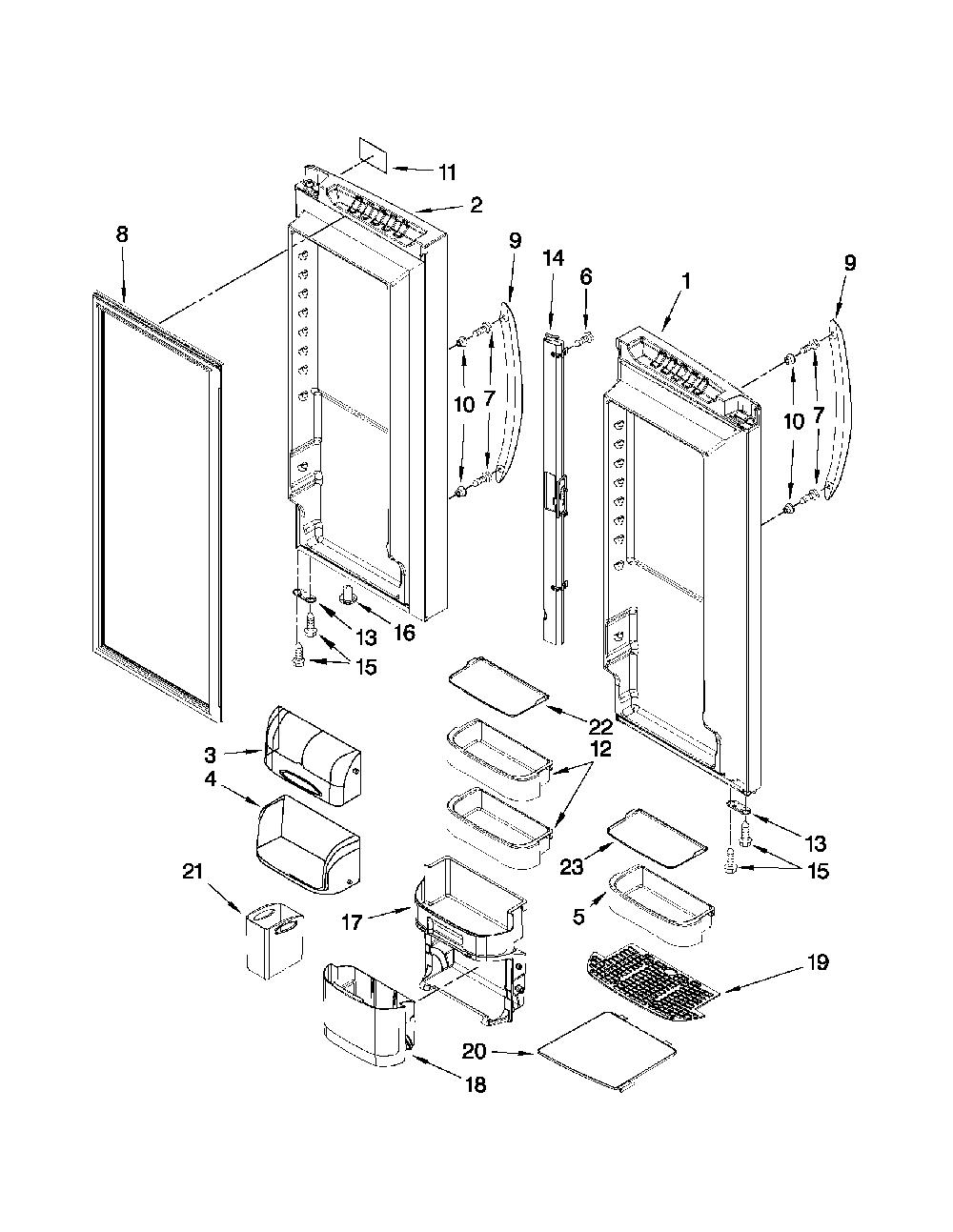 11
2
8
9
14
6
1
9
10
7
10
7
13
16
15
22
3
12
4
13
23
15
21
17
5
19
20
18