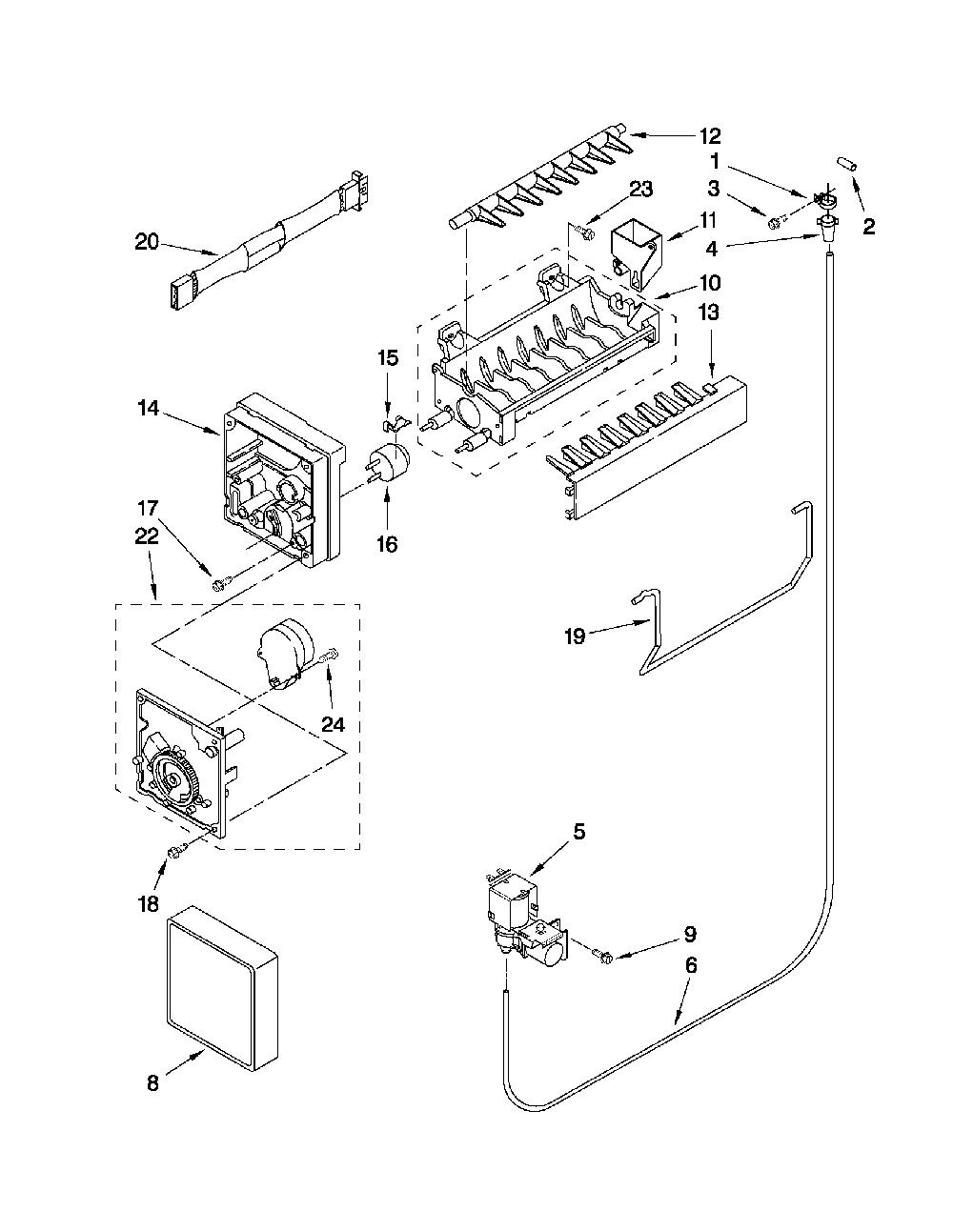 12
1
23
3
2
20
11
4
10
13
15
14
16
17
22
19
24
5
18
9
6
8