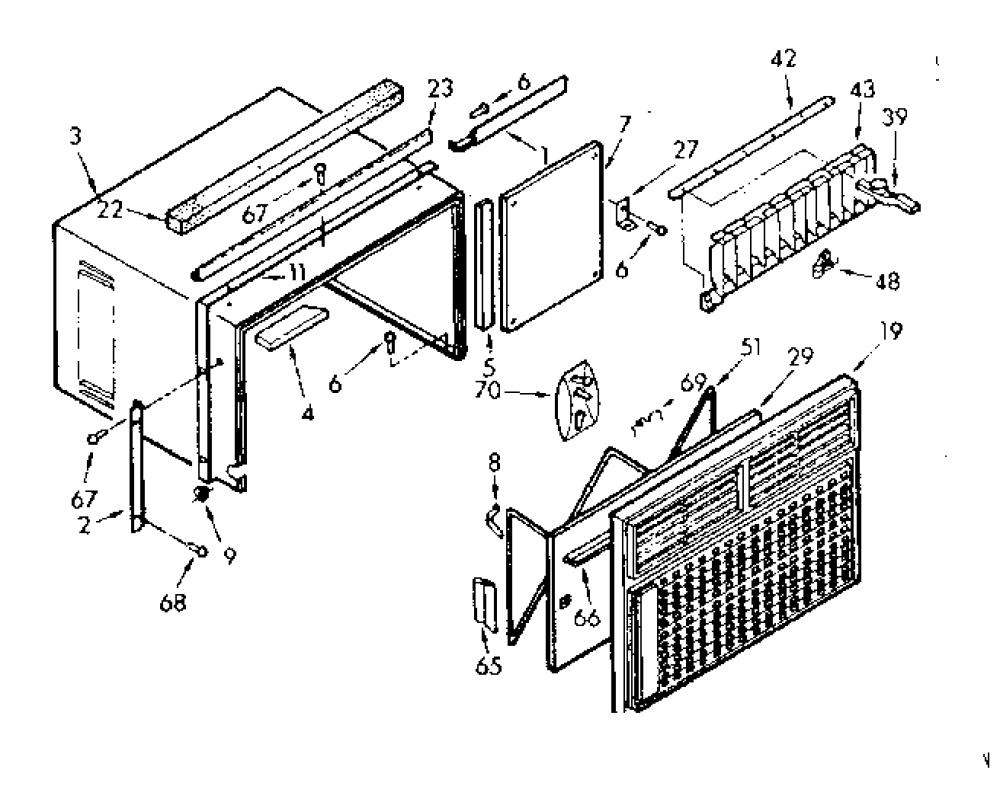 3
22
23
67
11
6
1
7
27
6
42
43
39
48
4
6
5
70
69
51
29
19
67
2
9
68
8
65
66