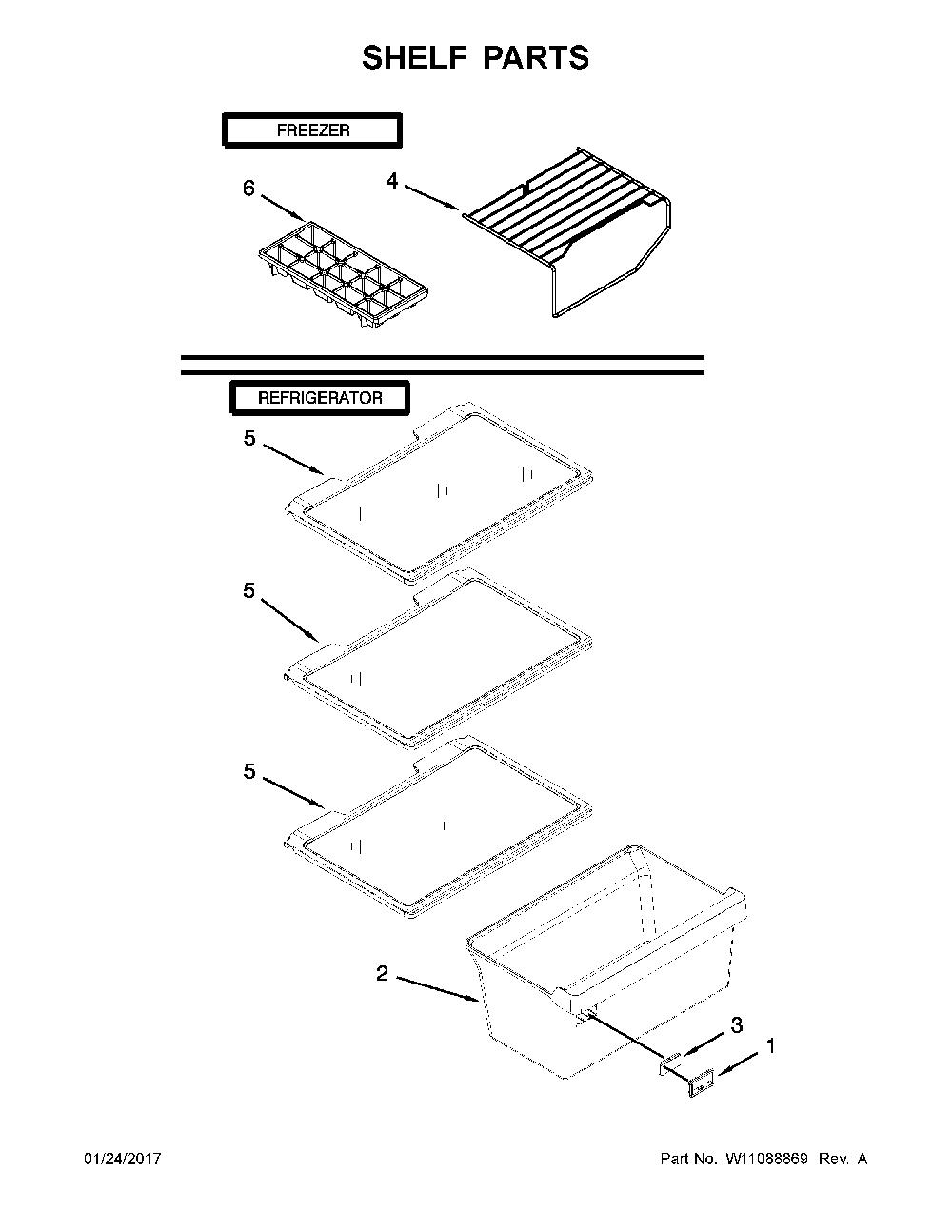 SHELF PARTS

FREEZER

6

4

REFRIGERATOR

5

5

5

2

3

1

01/24/2017

Part No. W11088869 Rev. A