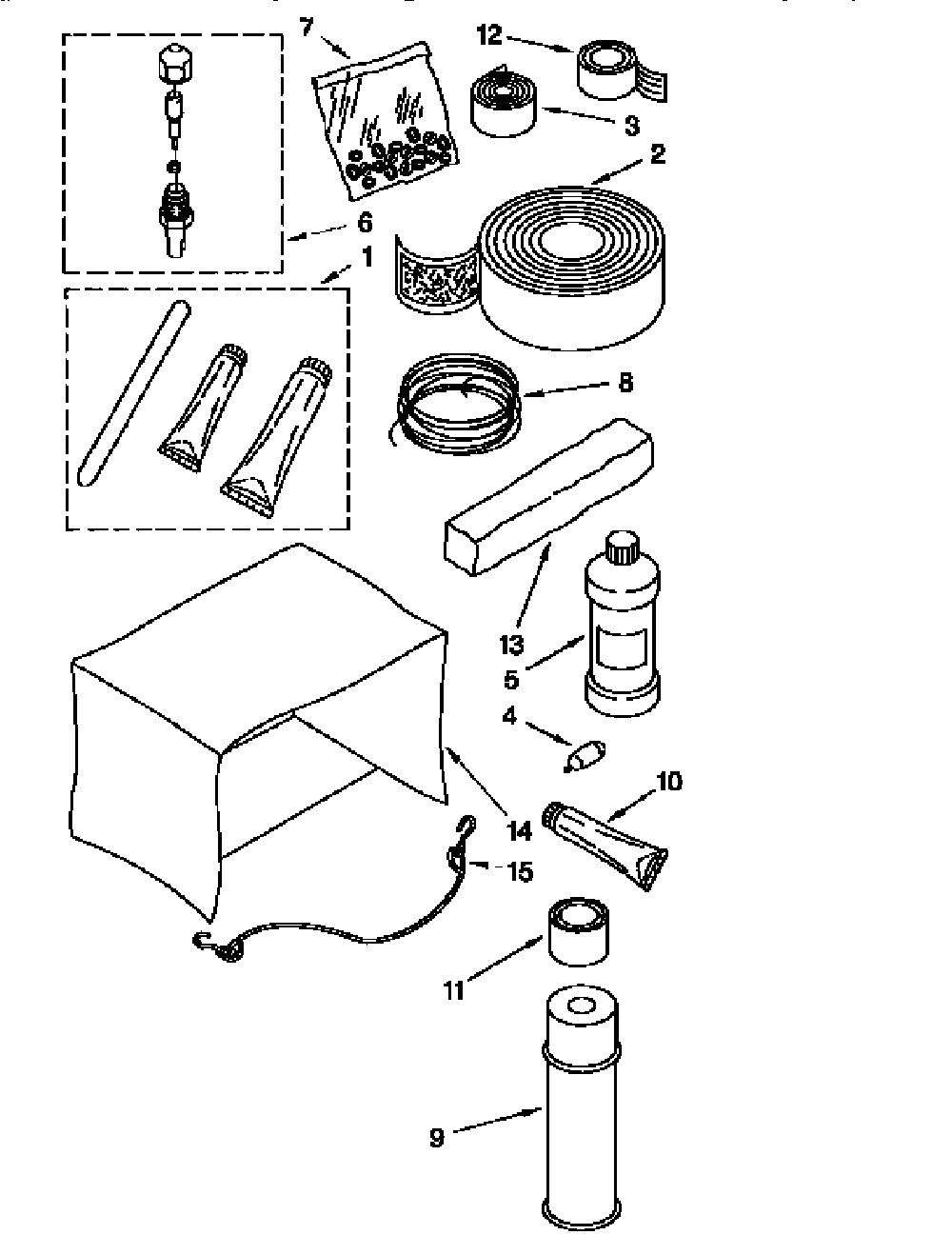 7
12
3
2
6
1
8
13
5
4
10
14
15
11
9