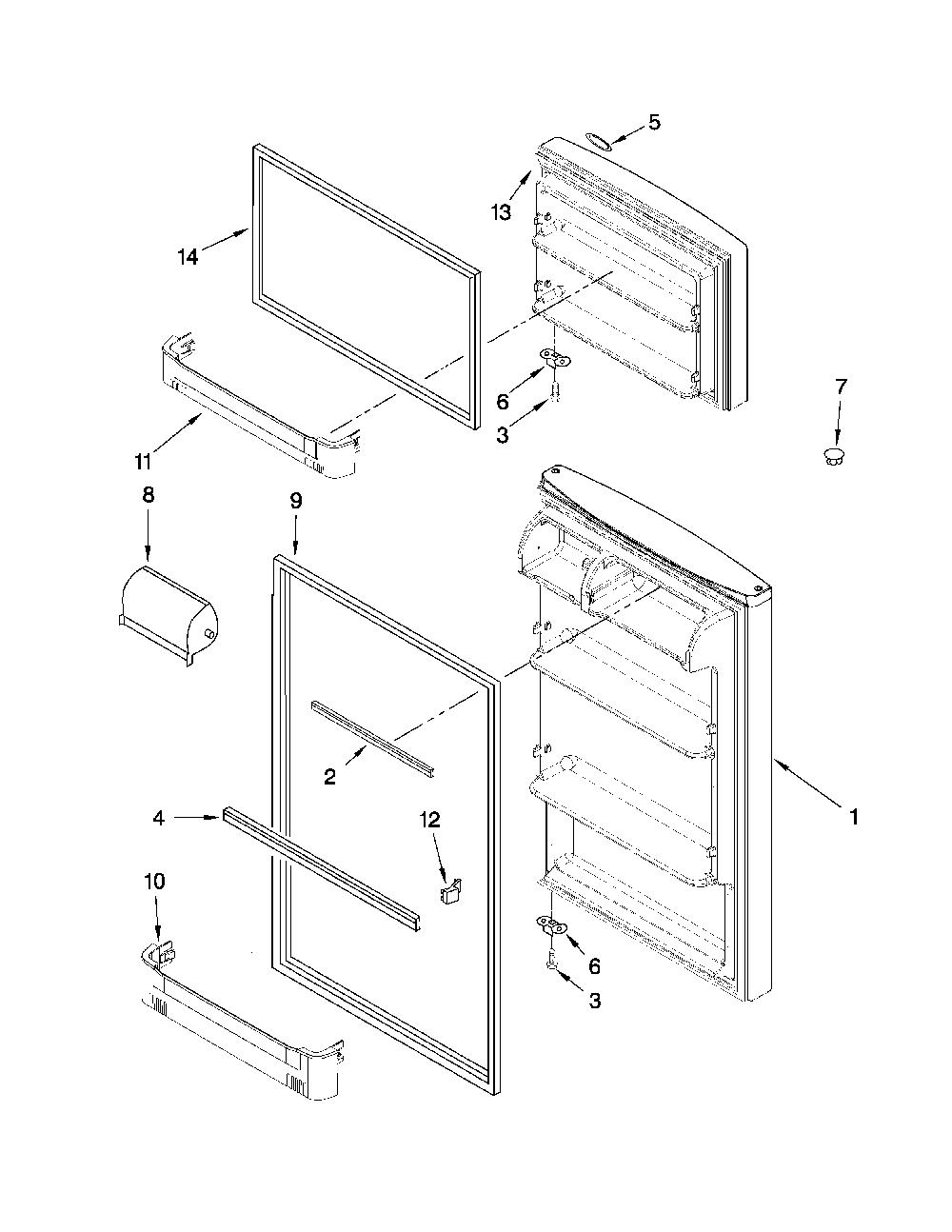 5
13
14
6
3
7
11
8
9
2
1
4
12
10
6
3