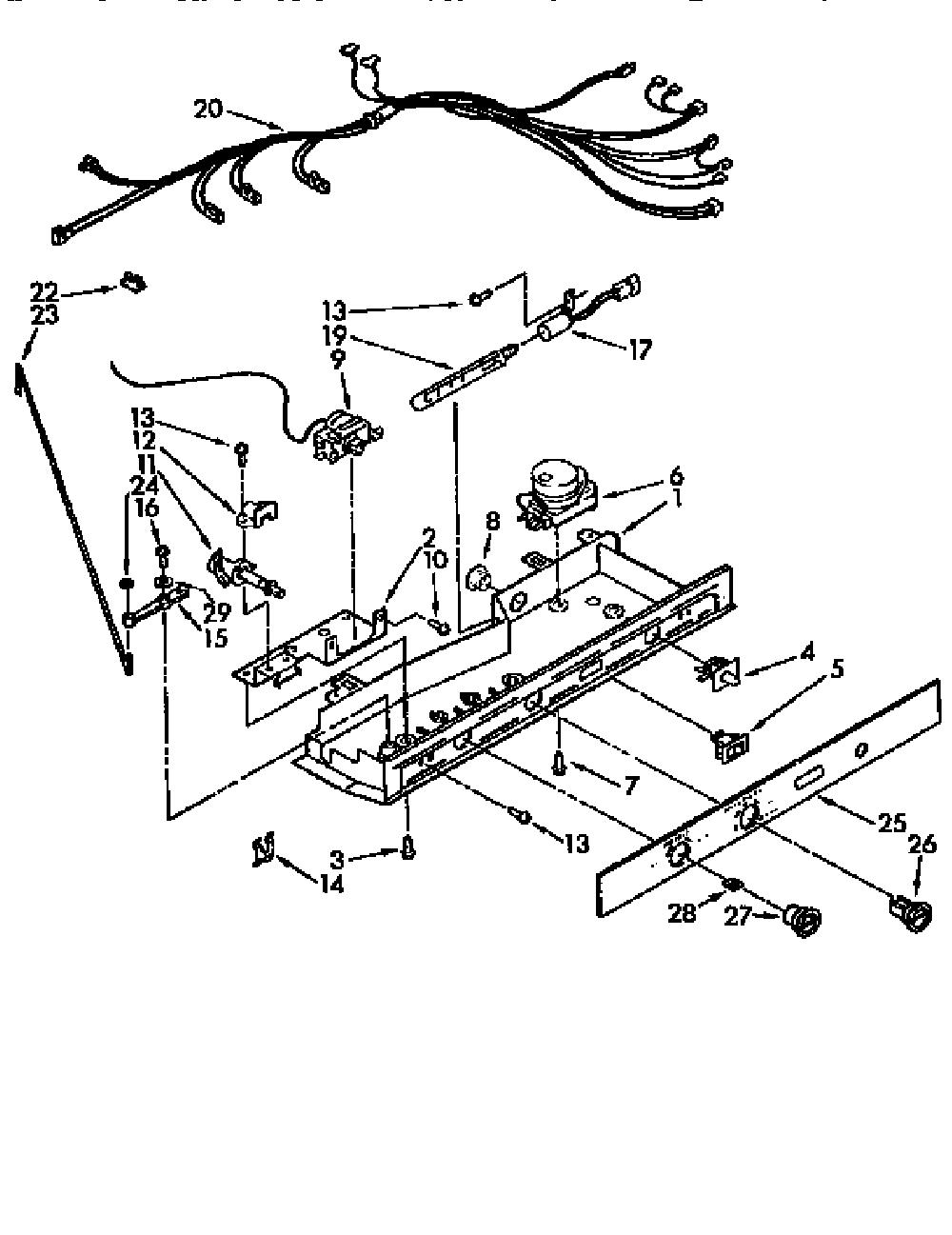 20
22
23
13
19
9
17
13
12
11
24
16
29
15
2
10
8
6
1
4
5
7
13
3
14
25
26
28
27