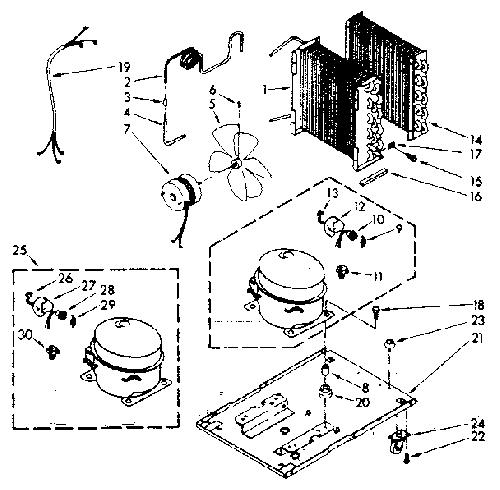 19
2
3
4
7
6
5
1
14
17
15
16
13
12
10
9
11
25
26
27
28
29
30
18
23
21
8
20
24
22