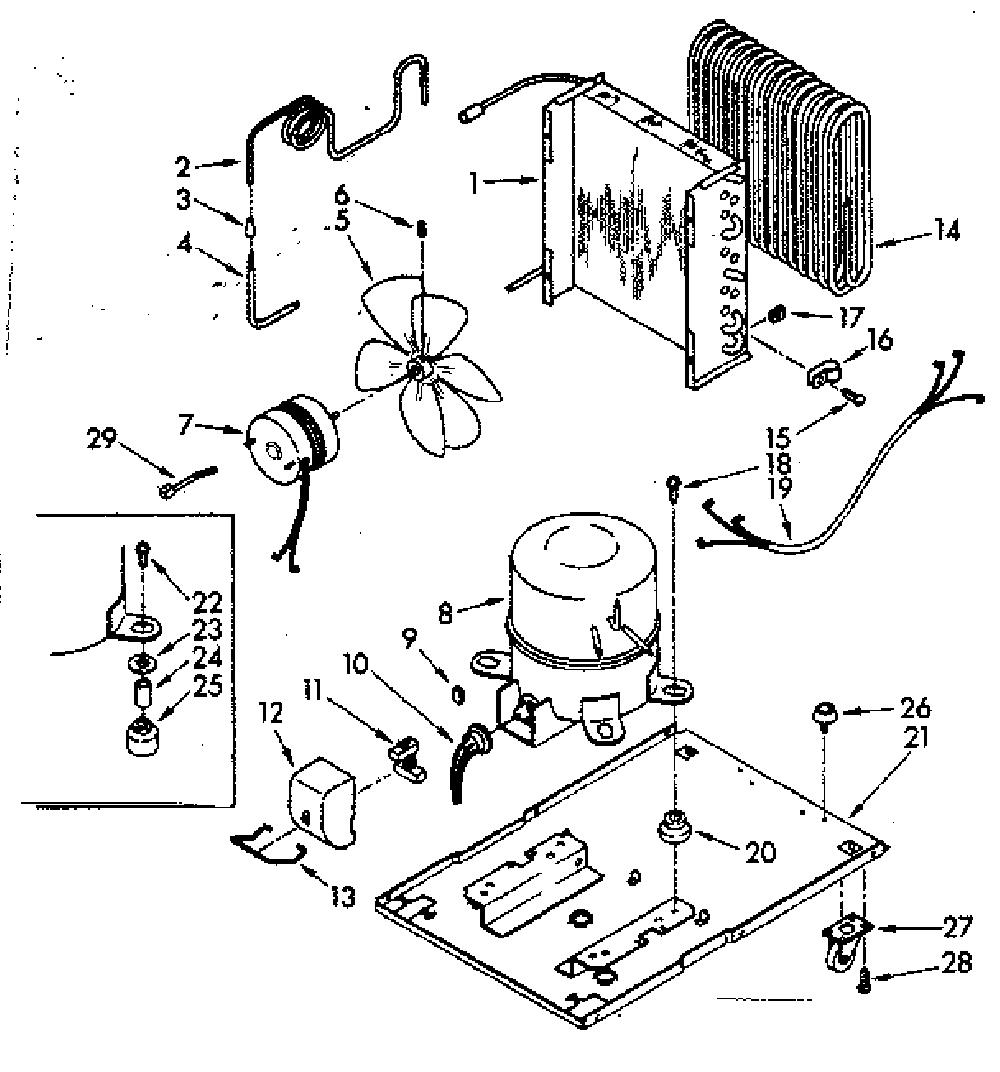 2
3
4
6
5
1
14
17
16
15
18
19
7
29
22
23
24
25
8
9
10
11
12
13
26
21
20
27
28