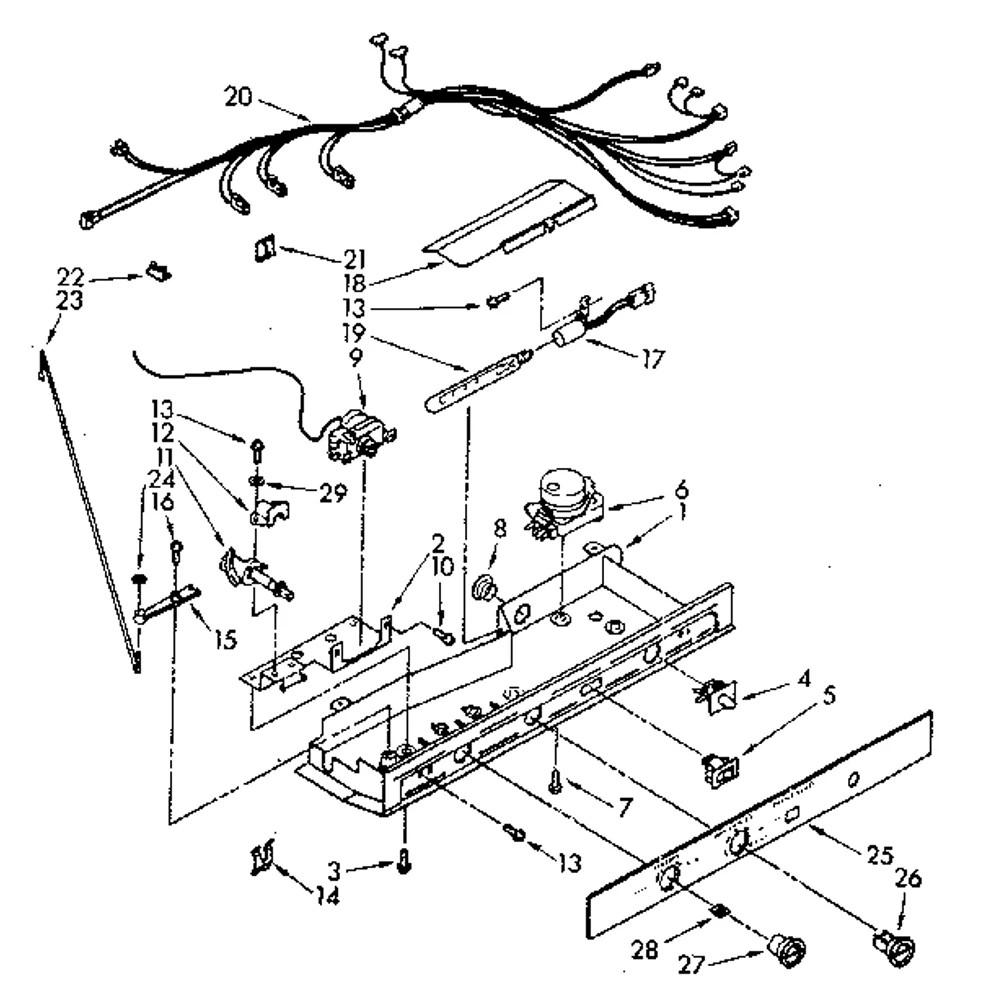 20
21
22
23
18
13
19
17
9
13
12
11
24
16
29
6
1
8
2
10
15
4
5
7
13
3
14
25
26
28
27