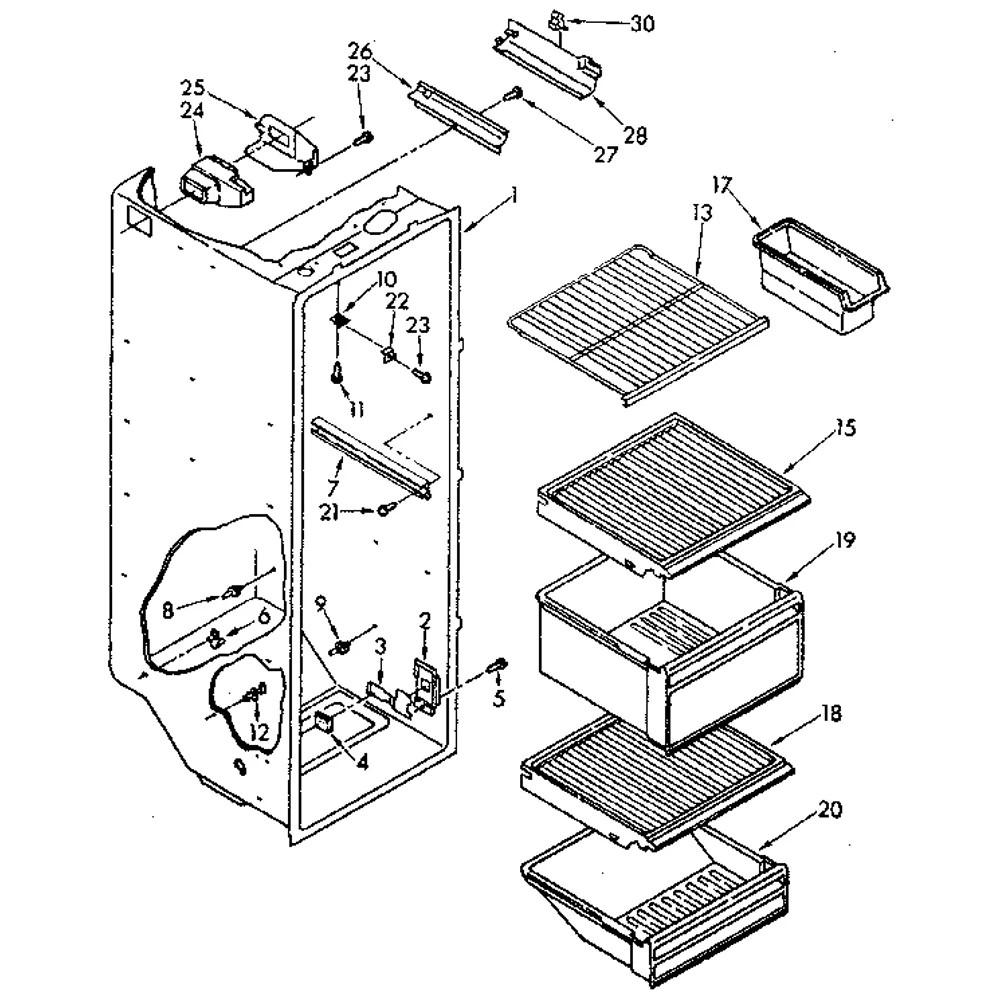 30
26
23
25
24
28
27
1
17
13
10
22
23
11
15
7
21
19
8
6
9
2
3
5
12
4
18
20