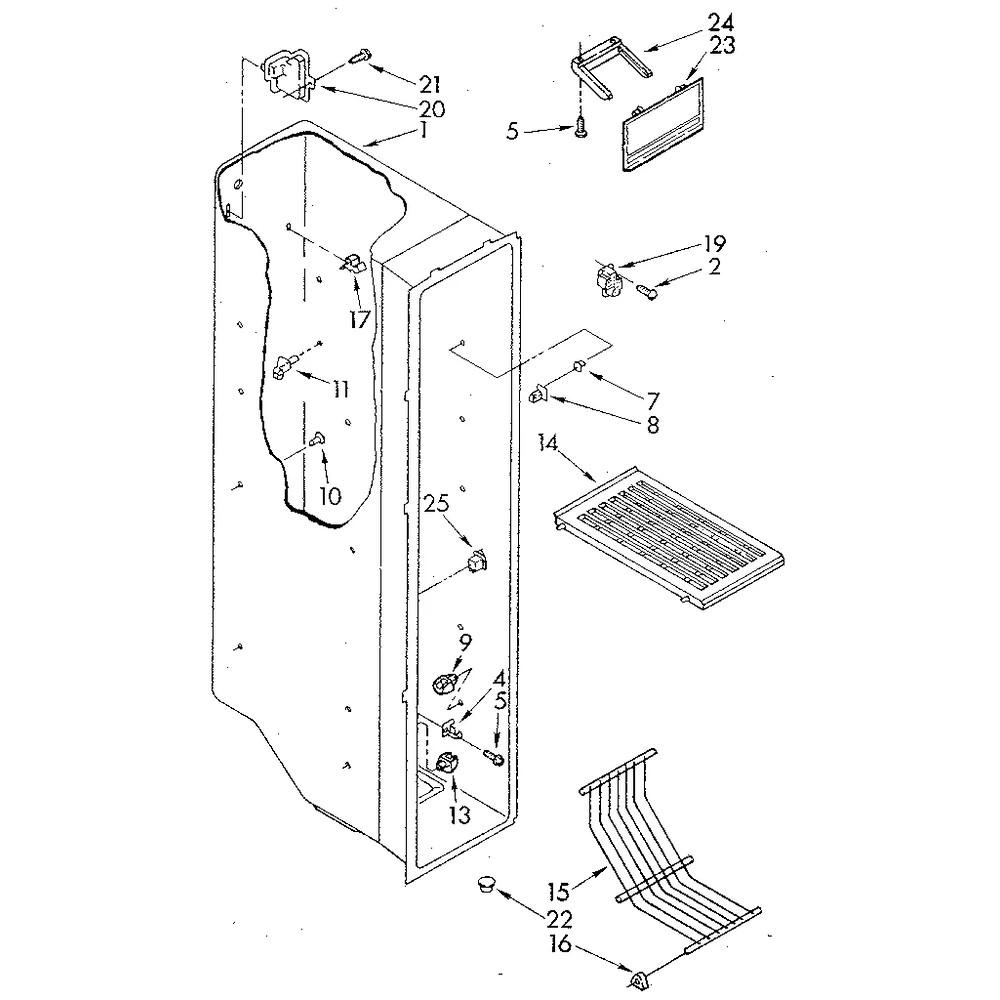 24
23
21
20
1
5
19
2
17
11
7
8
14
10
25
9
4
5
13
15
22
16