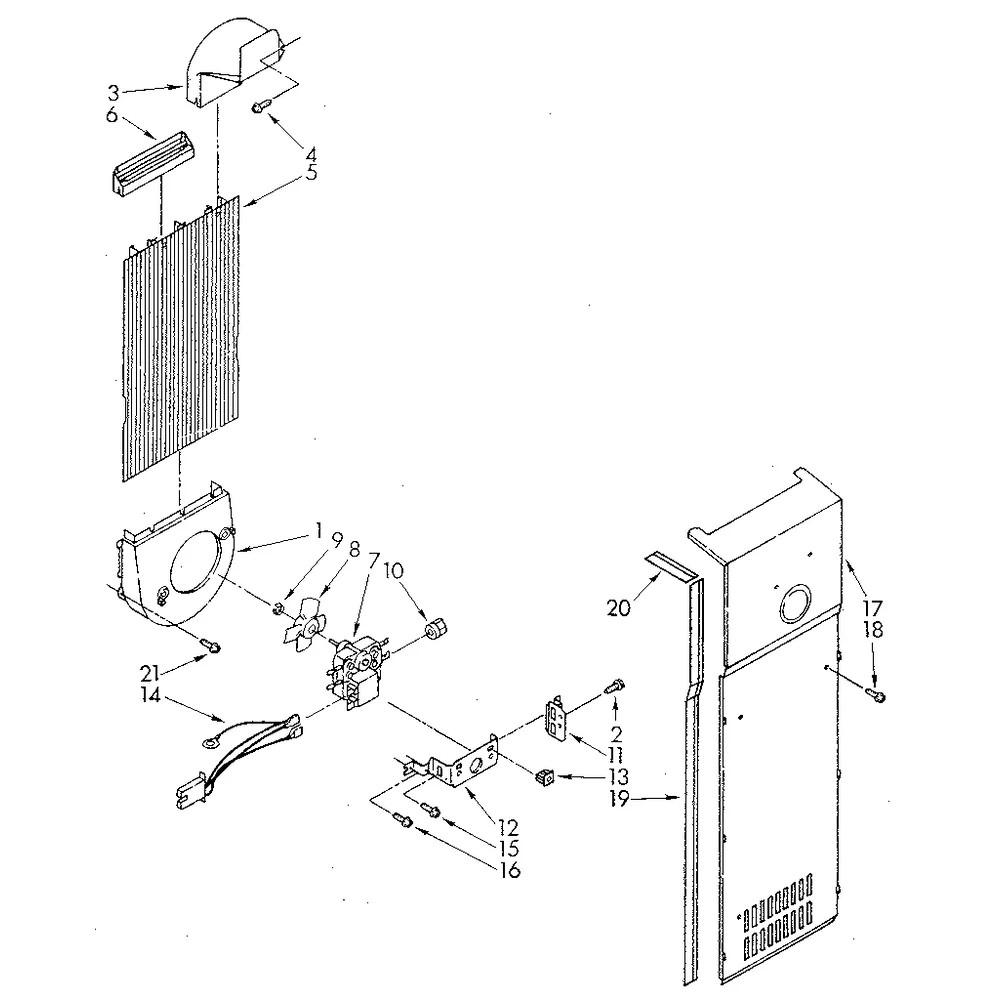 3
6
4
5
1
9
8
7
10
21
14
20
17
18
2
11
13
19
12
15
16