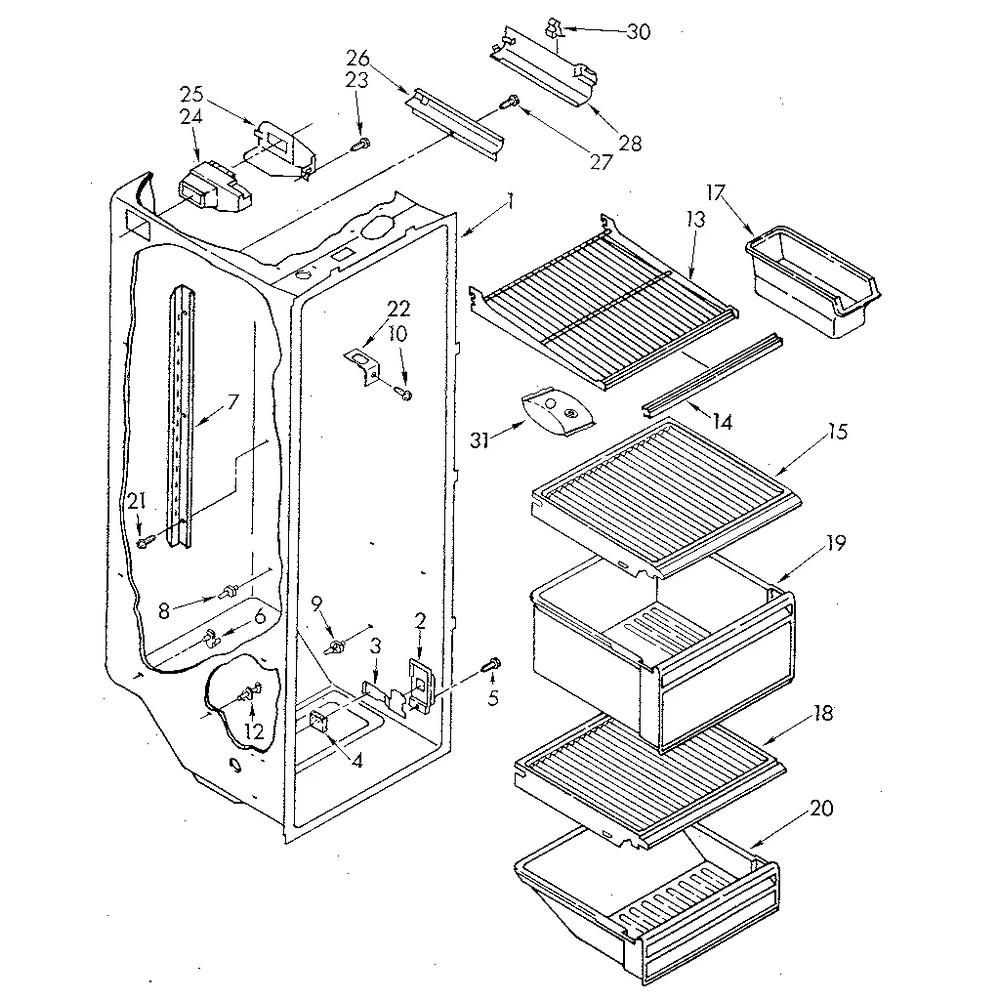 30
26
23
25
24
28
27
1
17
13
22
10
7
14
31
15
21
19
8
6
9
2
3
5
12
4
18
20