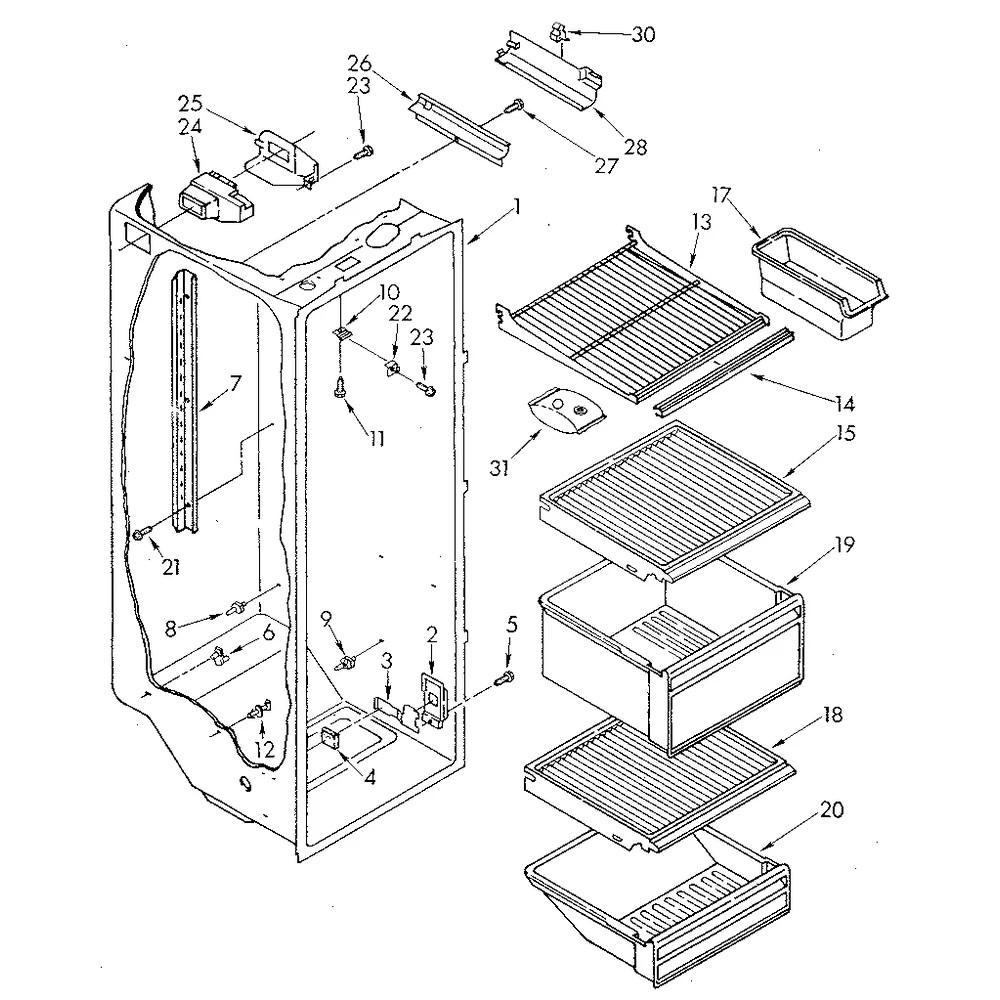 30
26
23
25
24
28
27
1
17
13
10
22
23
7
11
14
31
15
21
19
8
9
6
5
2
3
12
4
18
20