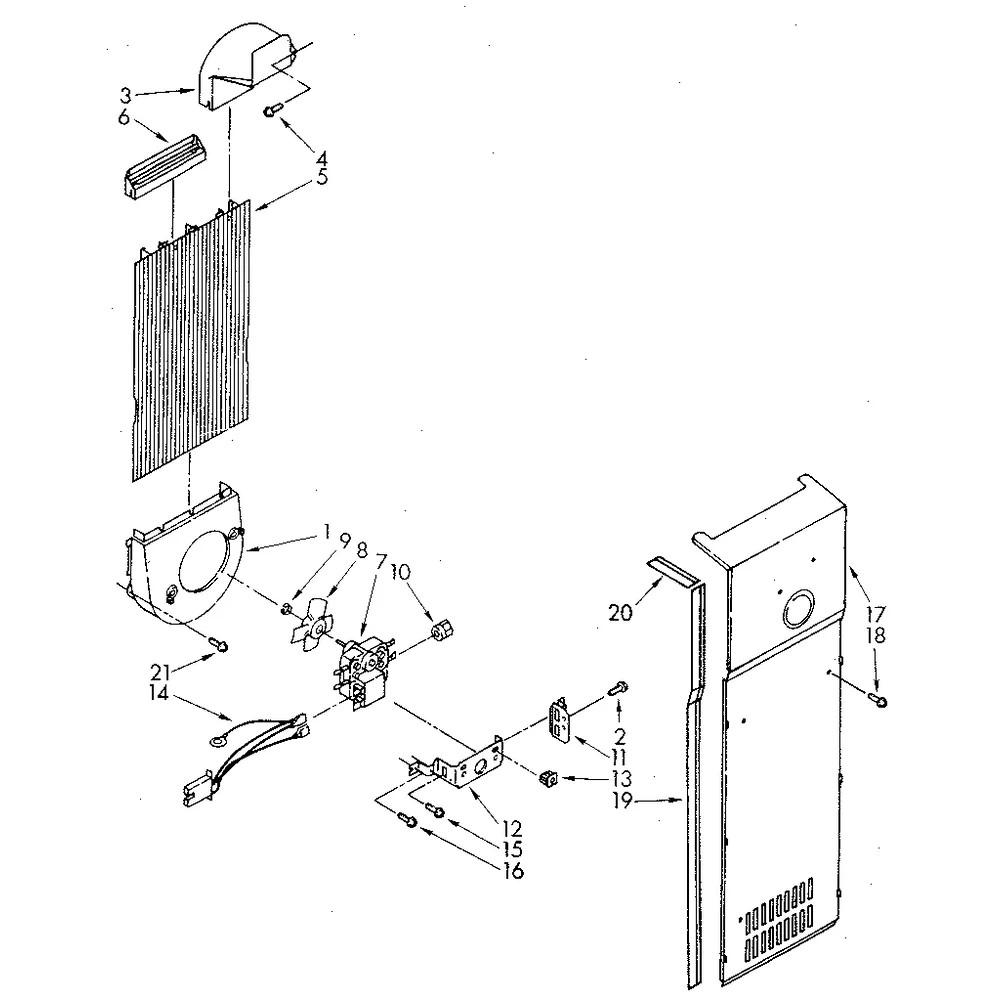 3
6
4
5
1
9
8
7
10
21
14
20
17
18
2
11
13
19
12
15
16