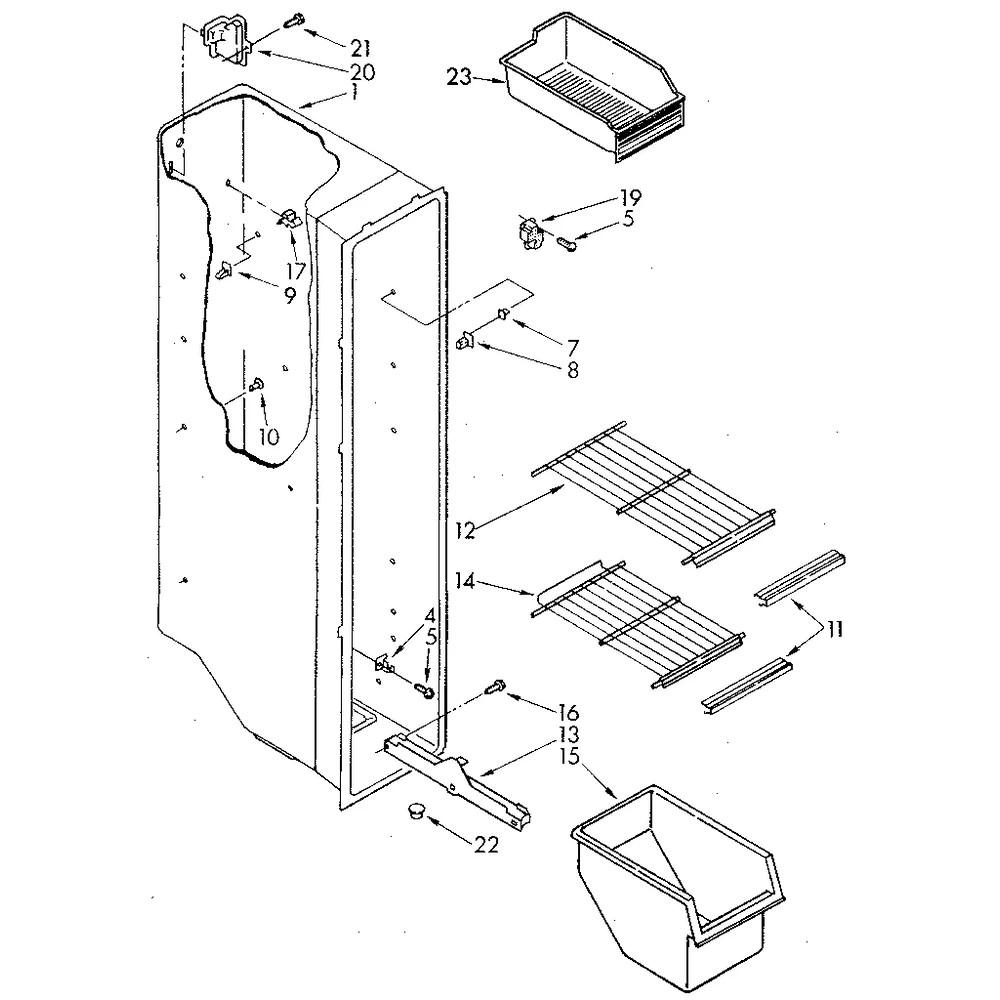 21
20
1
23
19
5
17
9
7
8
10
12
14
11
4
5
16
13
15
22