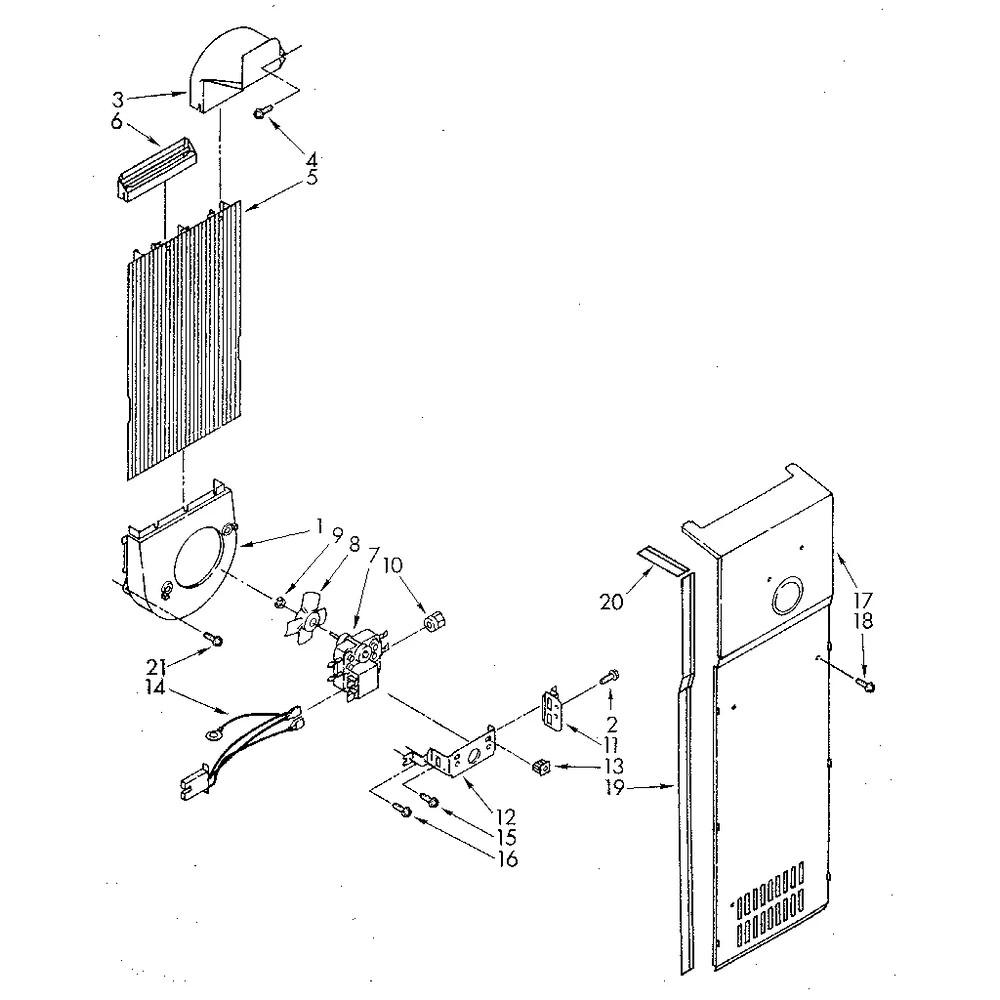 3
6
4
5
1
9
8
7
10
21
14
20
17
18
2
11
13
19
12
15
16