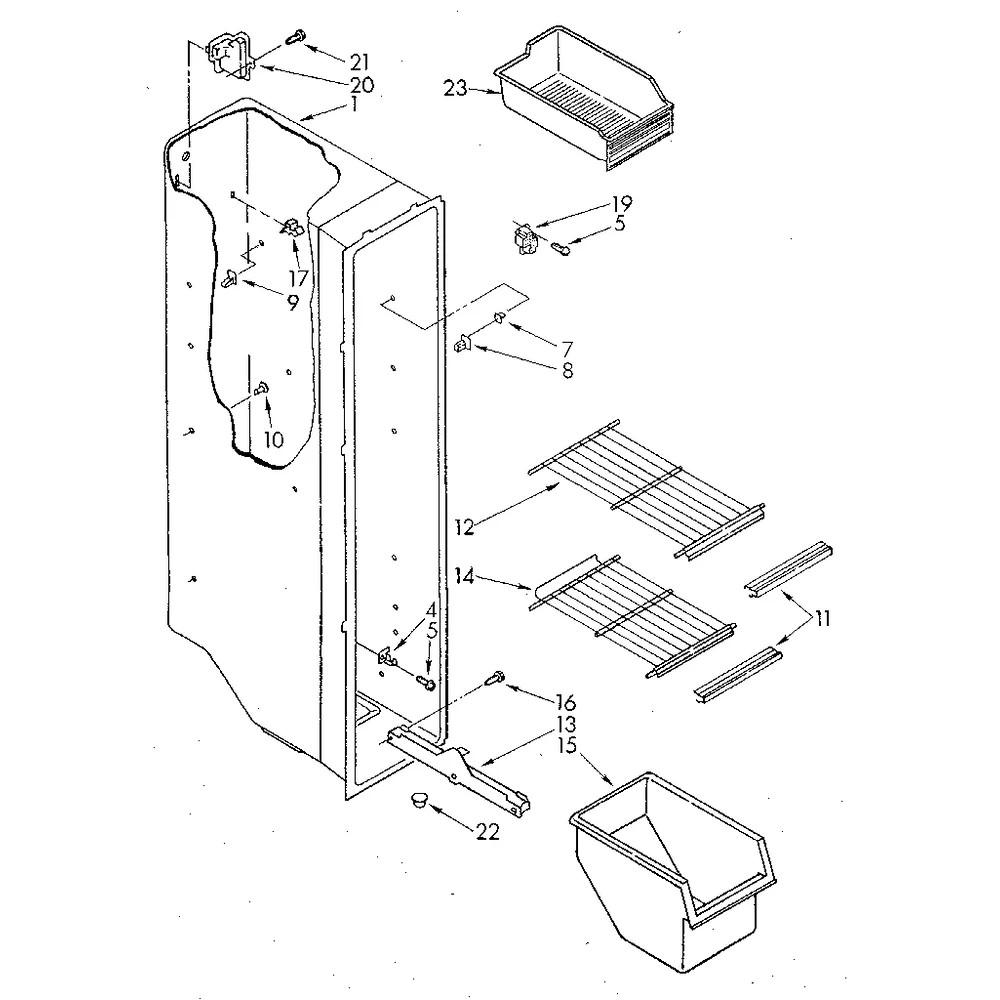 21
20
1
23
19
5
17
9
7
8
10
12
14
11
4
5
16
13
15
22