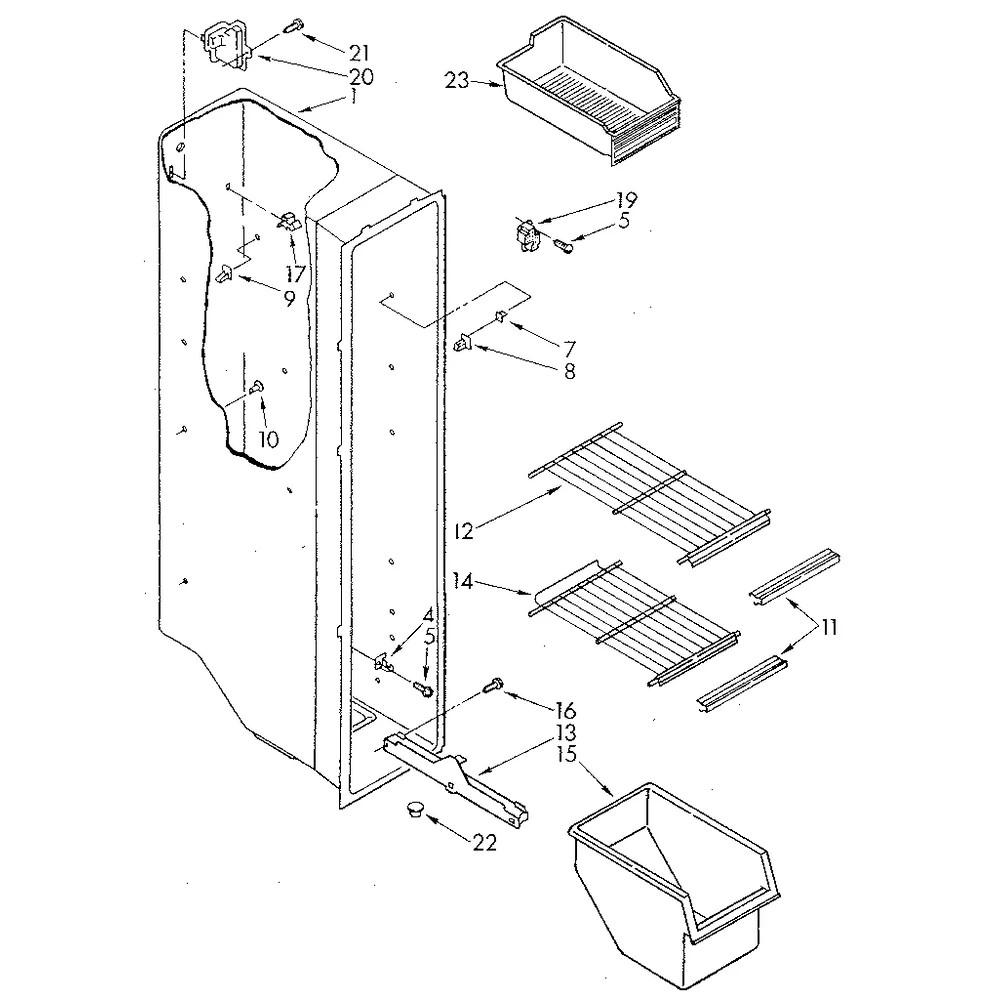 21
20
1
23
19
5
17
9
7
8
10
12
14
11
4
5
16
13
15
22