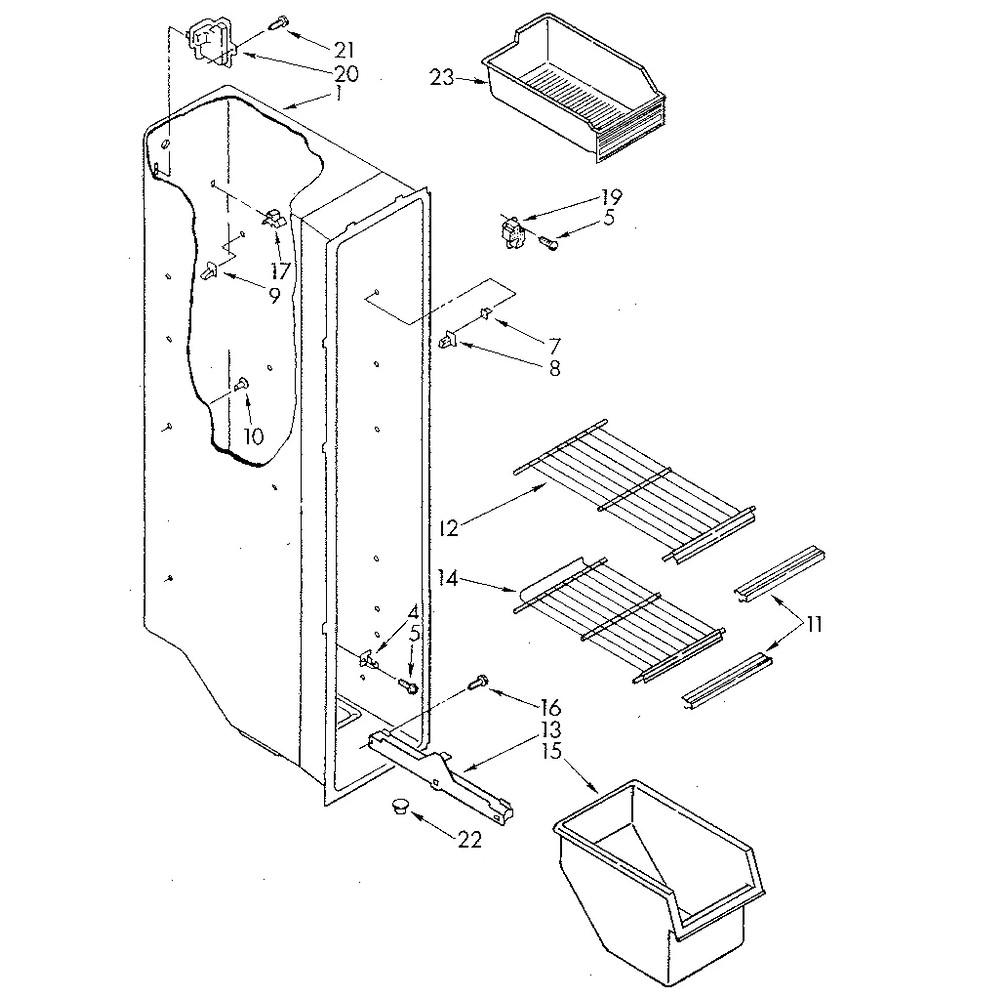 21
20
1
23
19
5
17
9
7
8
10
12
14
11
4
5
16
13
15
22