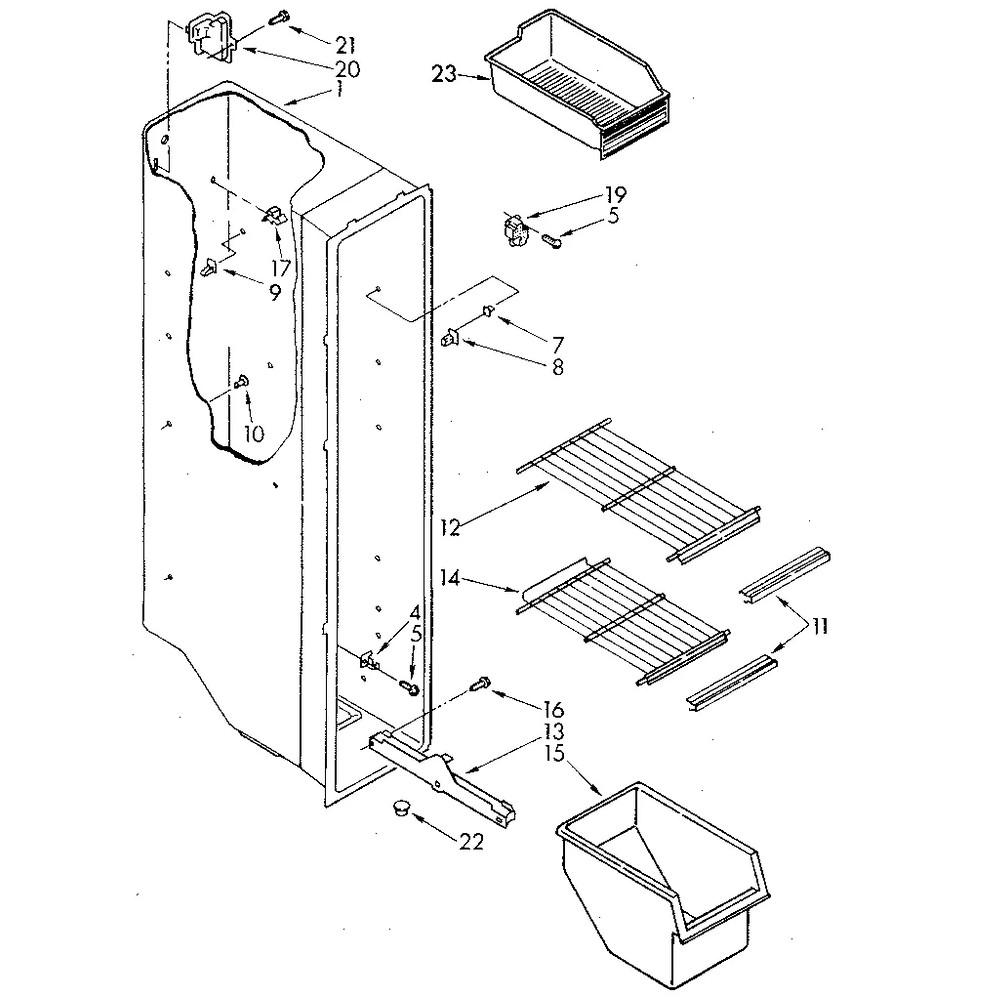 21
20
1
23
19
5
17
9
7
8
10
12
14
11
4
5
16
13
15
22