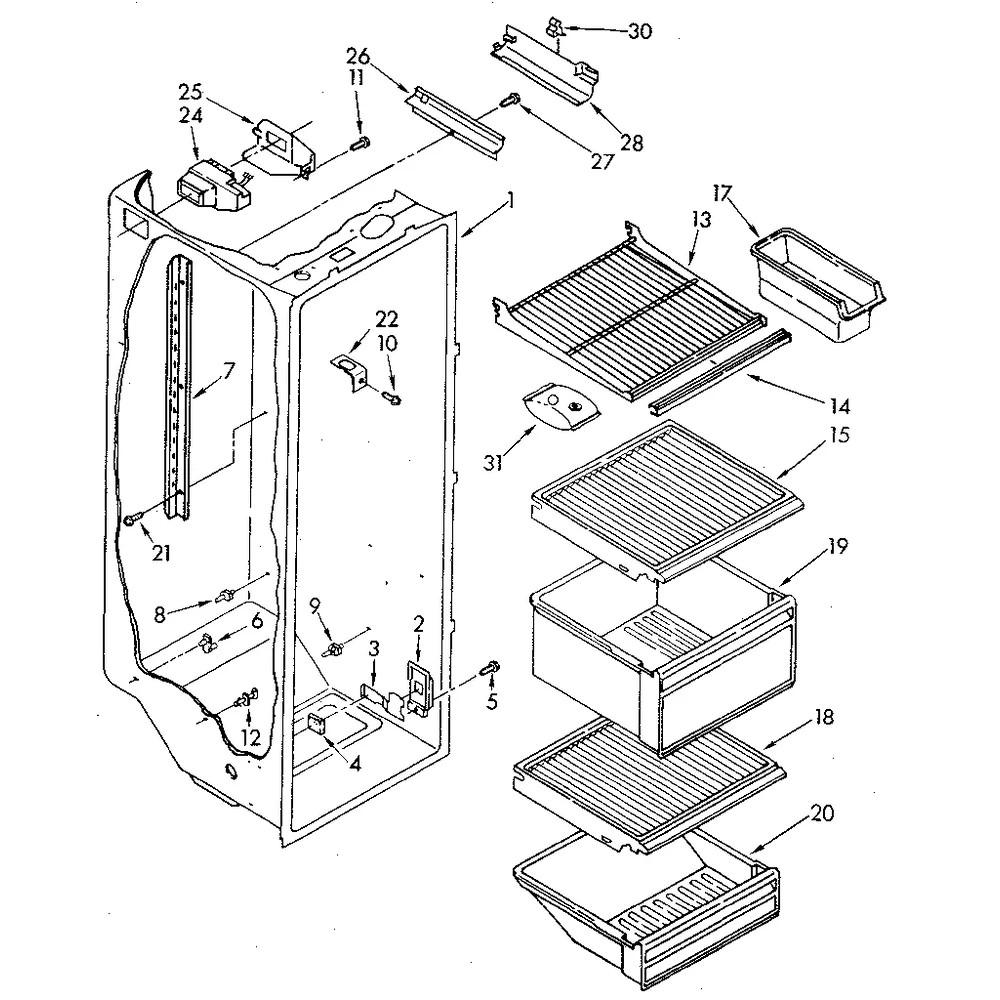 30
26
11
25
24
28
27
1
17
13
22
10
7
14
31
15
21
19
8
6
9
2
3
5
12
4
18
20