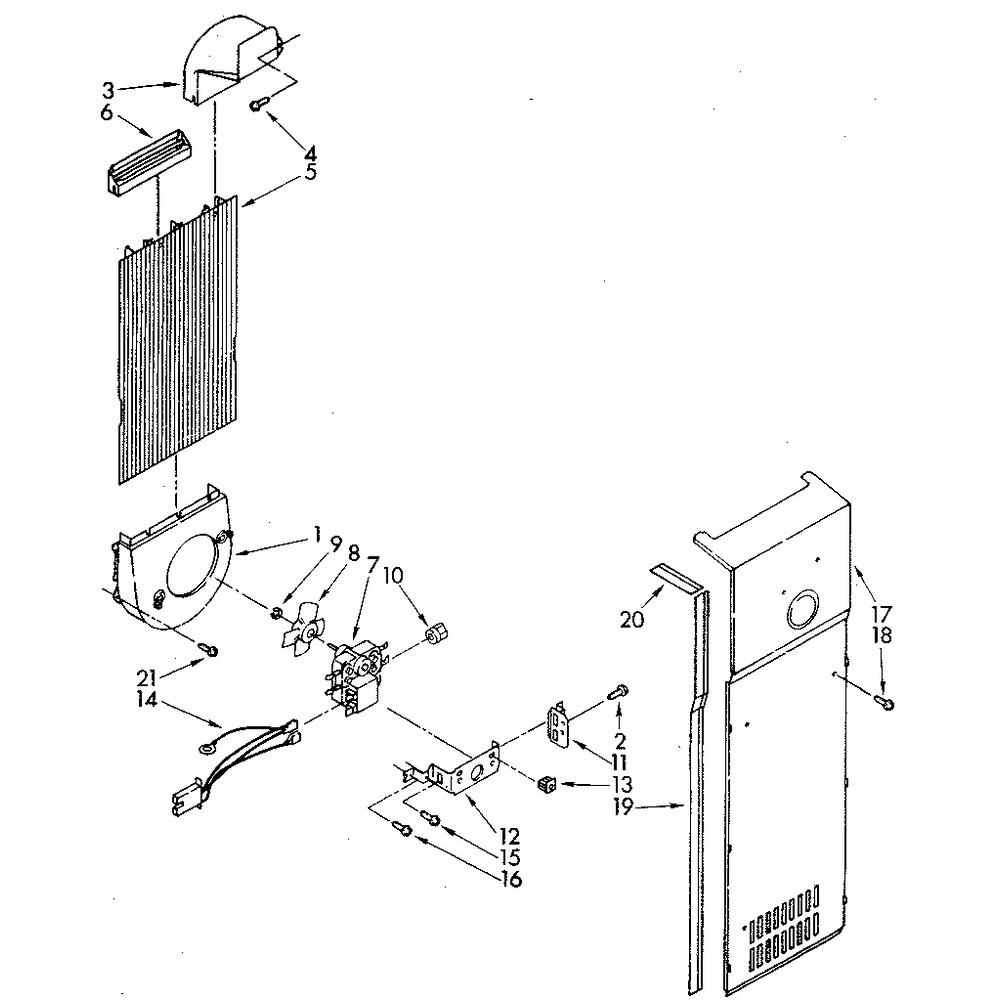 3
6
4
5
1
9
8
7
10
21
14
20
17
18
2
11
13
19
12
15
16