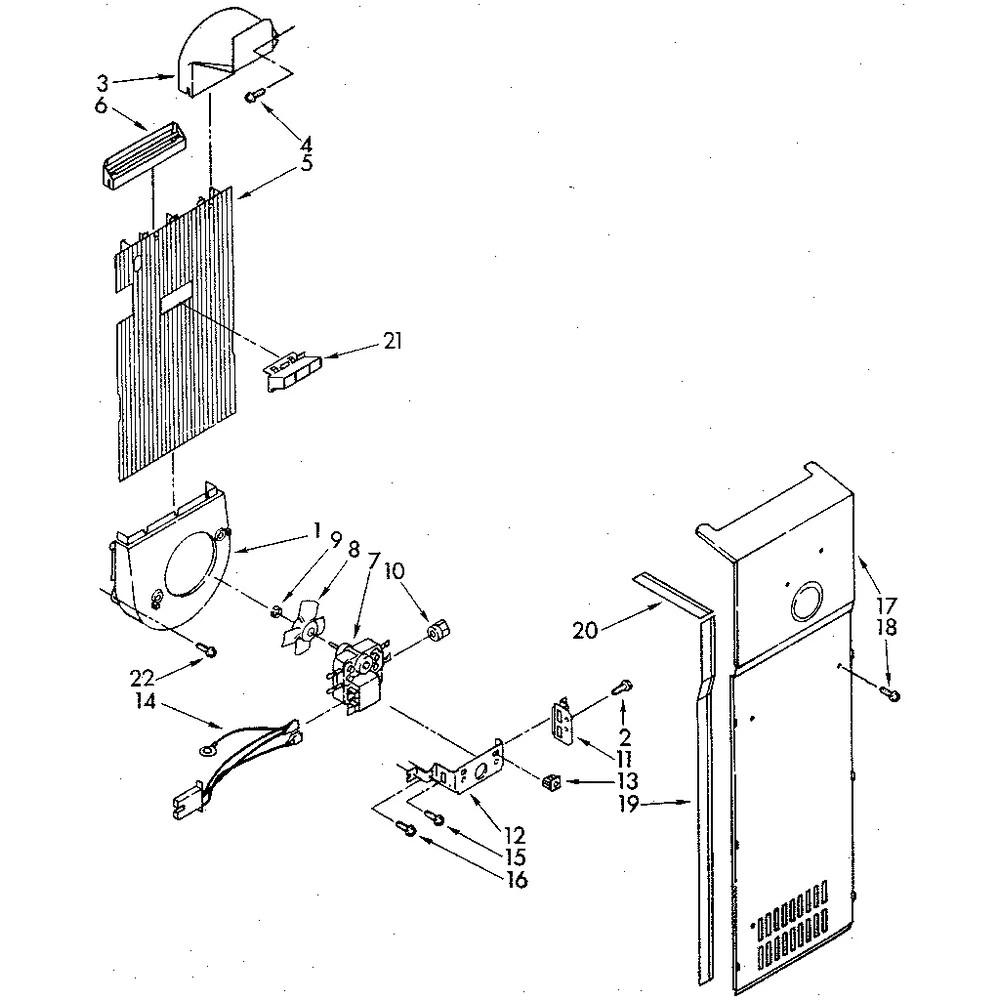 3
6
4
5
21
1
9
8
7
10
22
14
20
17
18
2
11
13
19
12
15
16