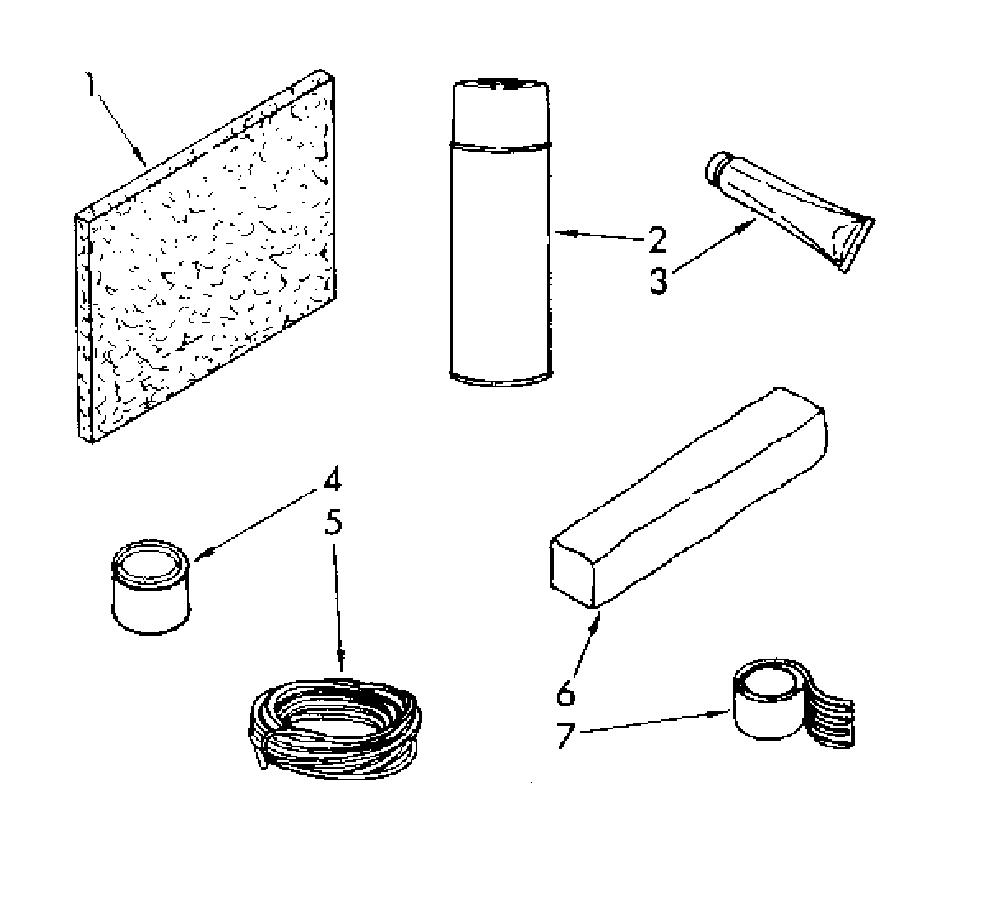 1
2
3
4
5
6
7