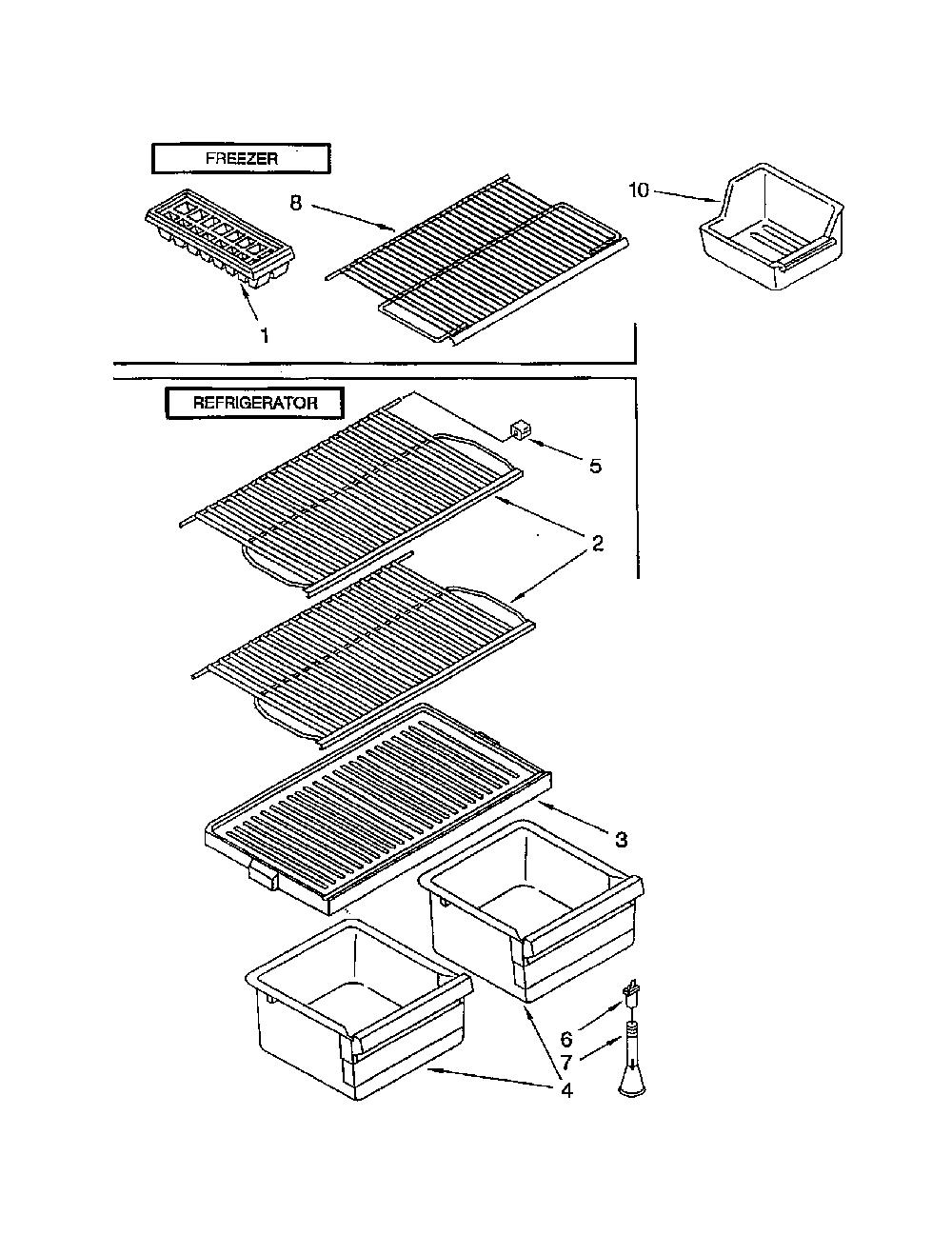 FREEZER

8

10

1

REFRIGERATOR

5

2

3

6

7

4