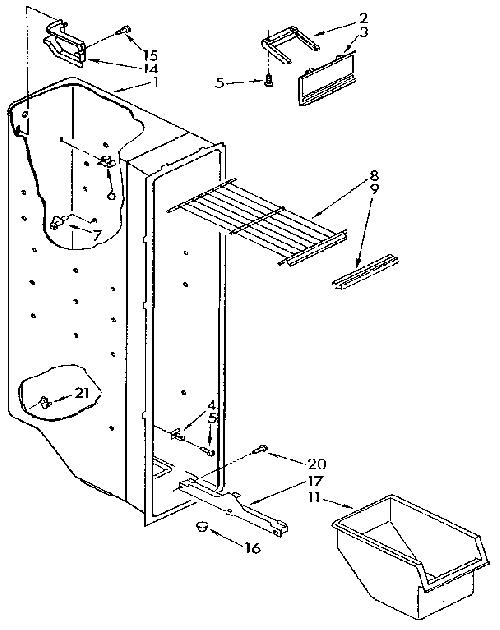 15
14
1
2
3
5
8
9
7
21
4
5
20
17
11
16