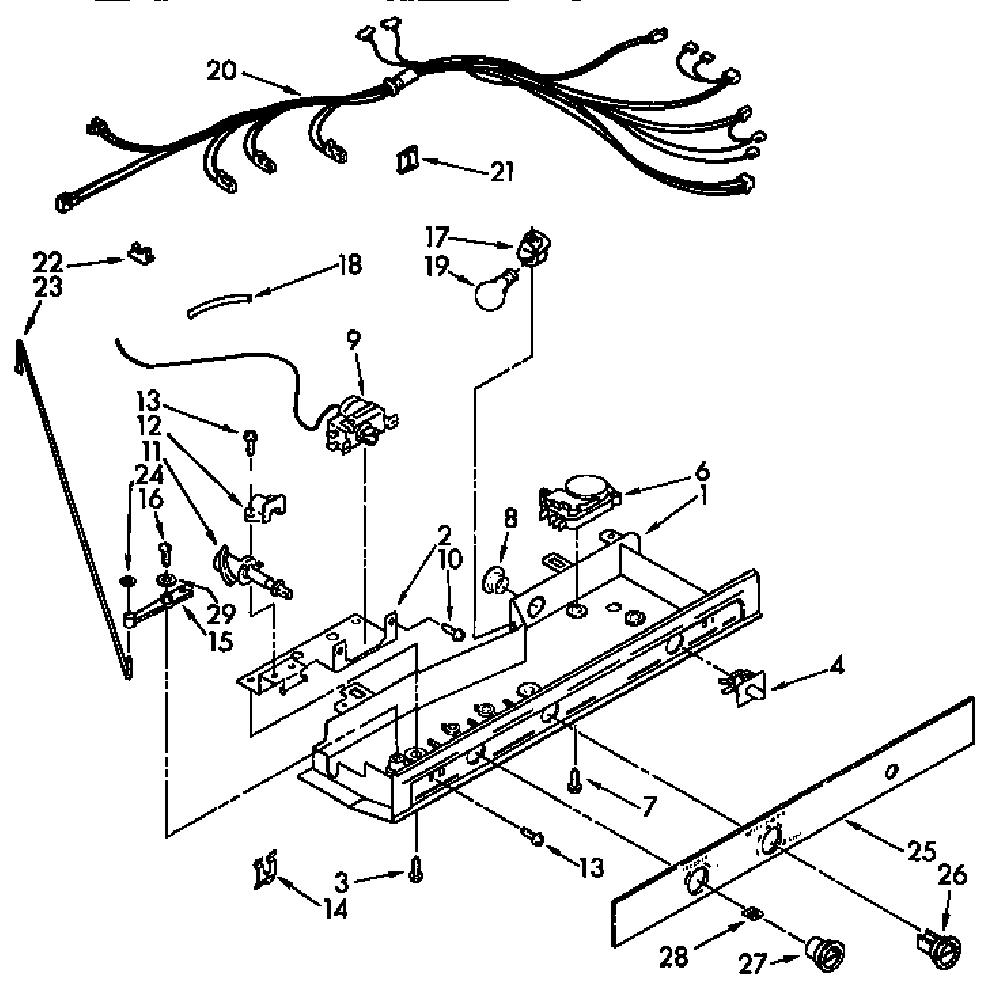 20
21
22
23
17
19
18
9
13
12
11
24
16
29
15
2
10
8
6
1
4
7
13
3
14
25
26
28
27