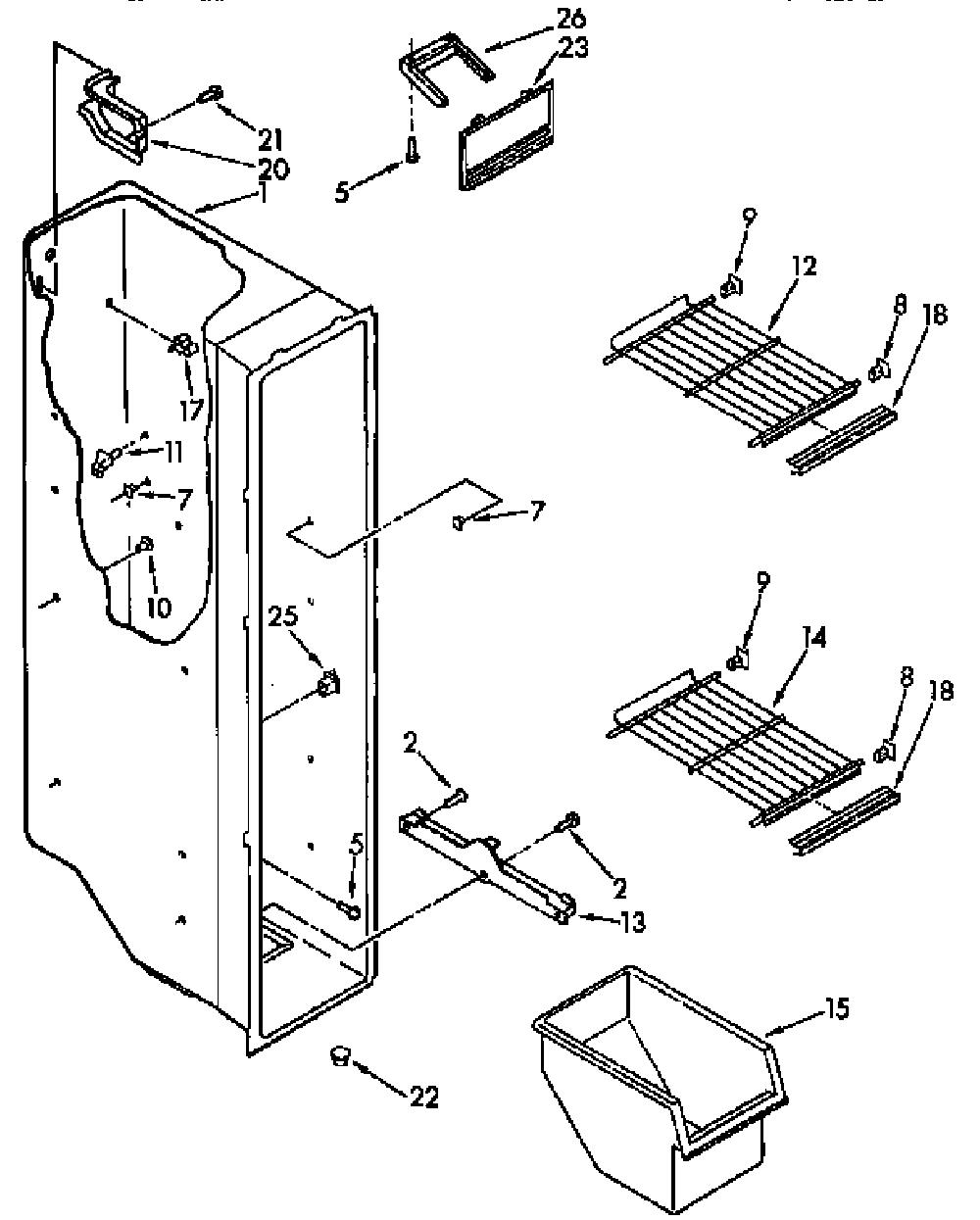 26
23
21
20
5
1
9
12
8
18
17
11
7
7
10
25
9
14
8
18
2
2
5
13
15
22