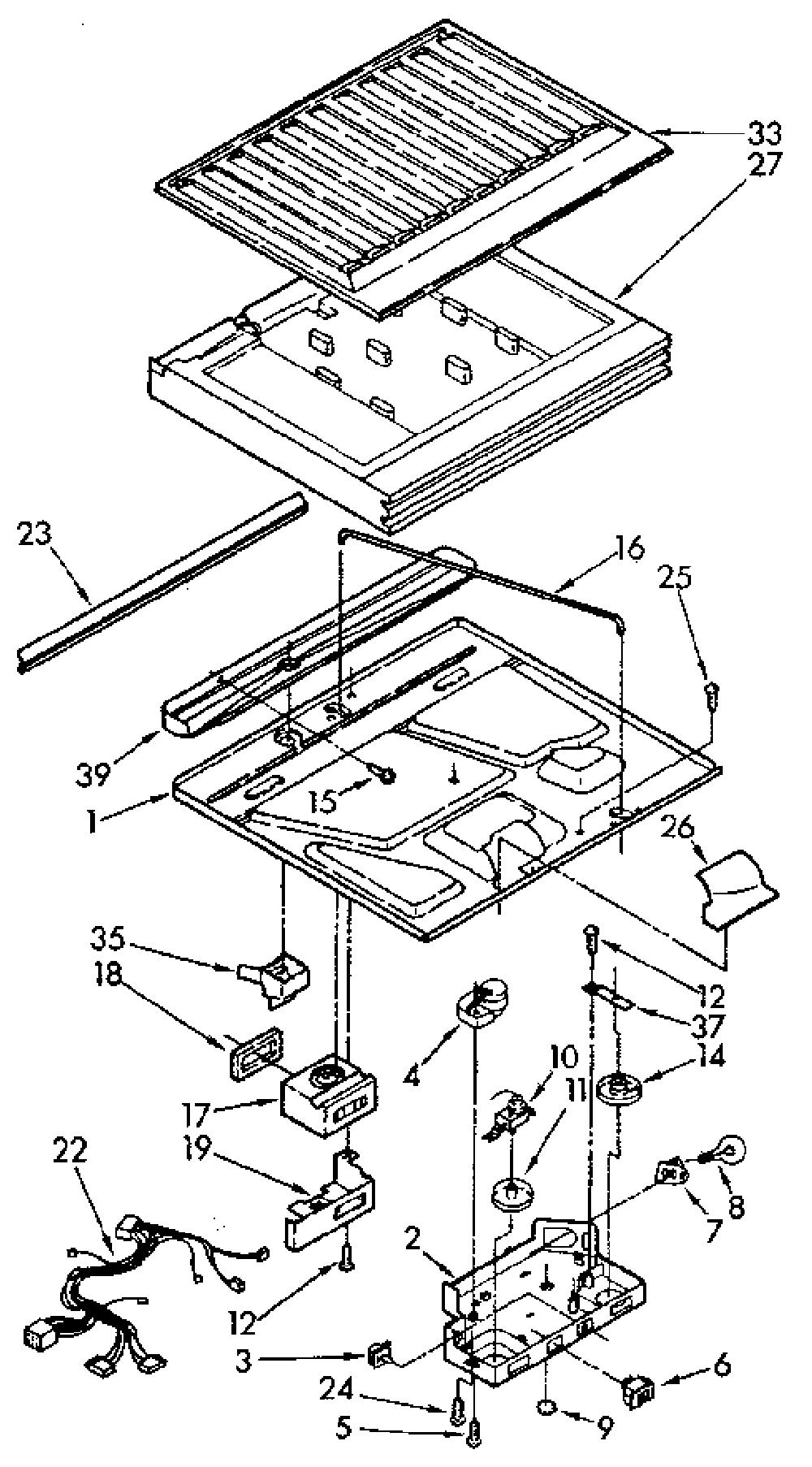 33
27
23
16
25
39
15
1
26
35
18
12
37
4
10
14
17
11
19
22
8
7
2
12
3
6
24
5
9