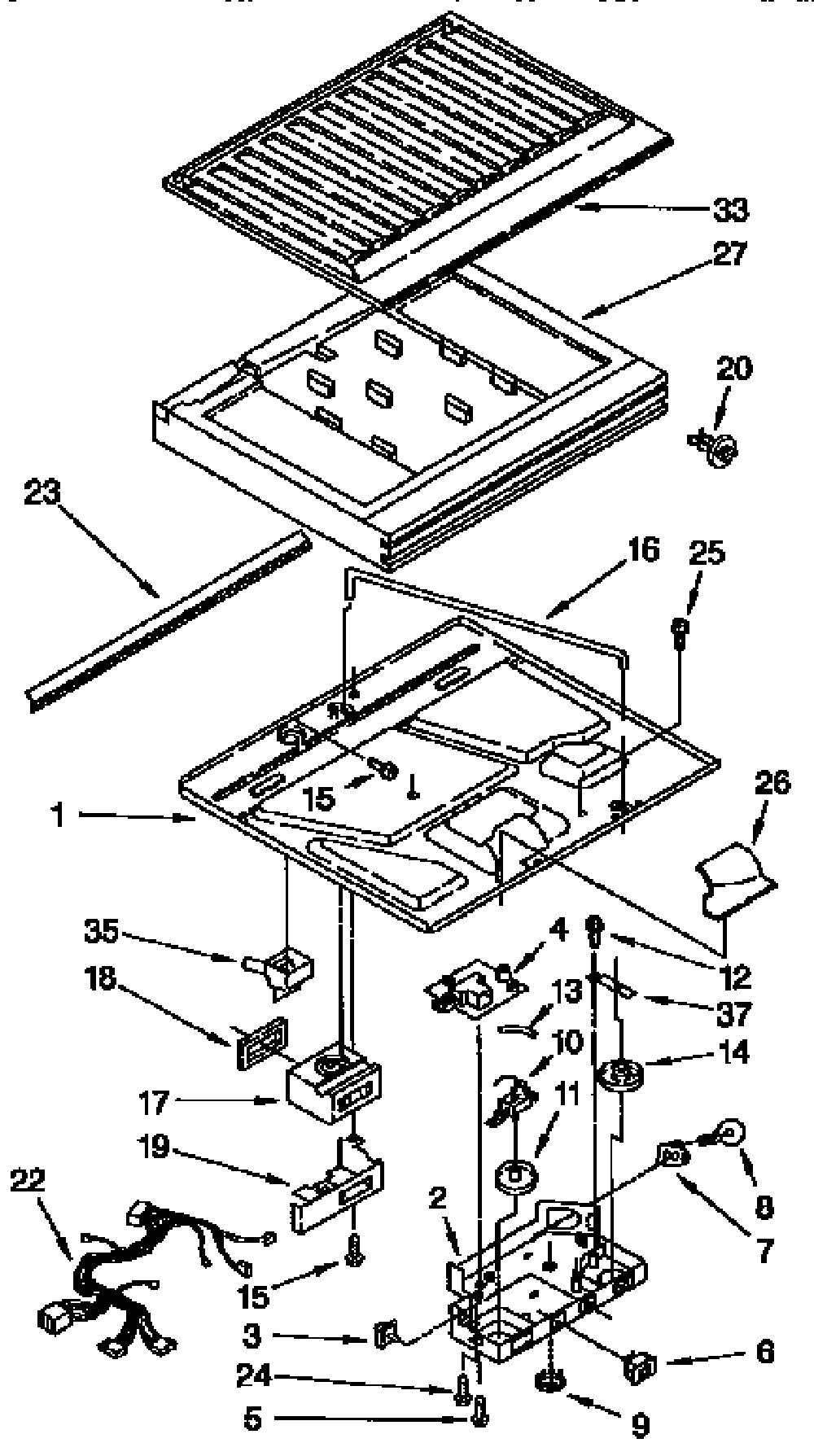 33
27
20
23
16
25
15
1
26
35
4
12
18
13
37
10
14
17
11
19
8
22
2
7
15
3
6
24
5
9