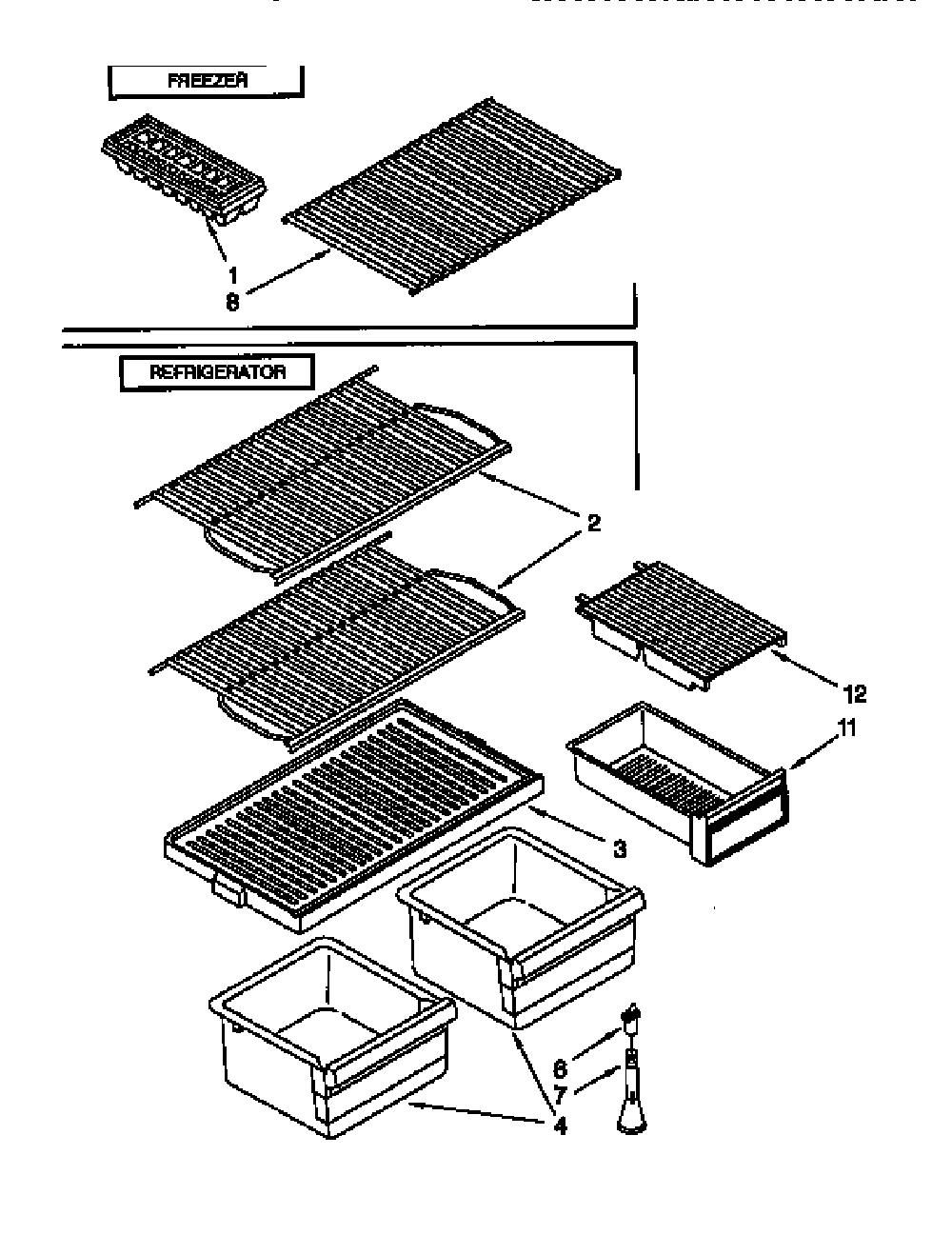 FREEZER

1
8

REFRIGERATOR

2

12
11

3

6
7
4