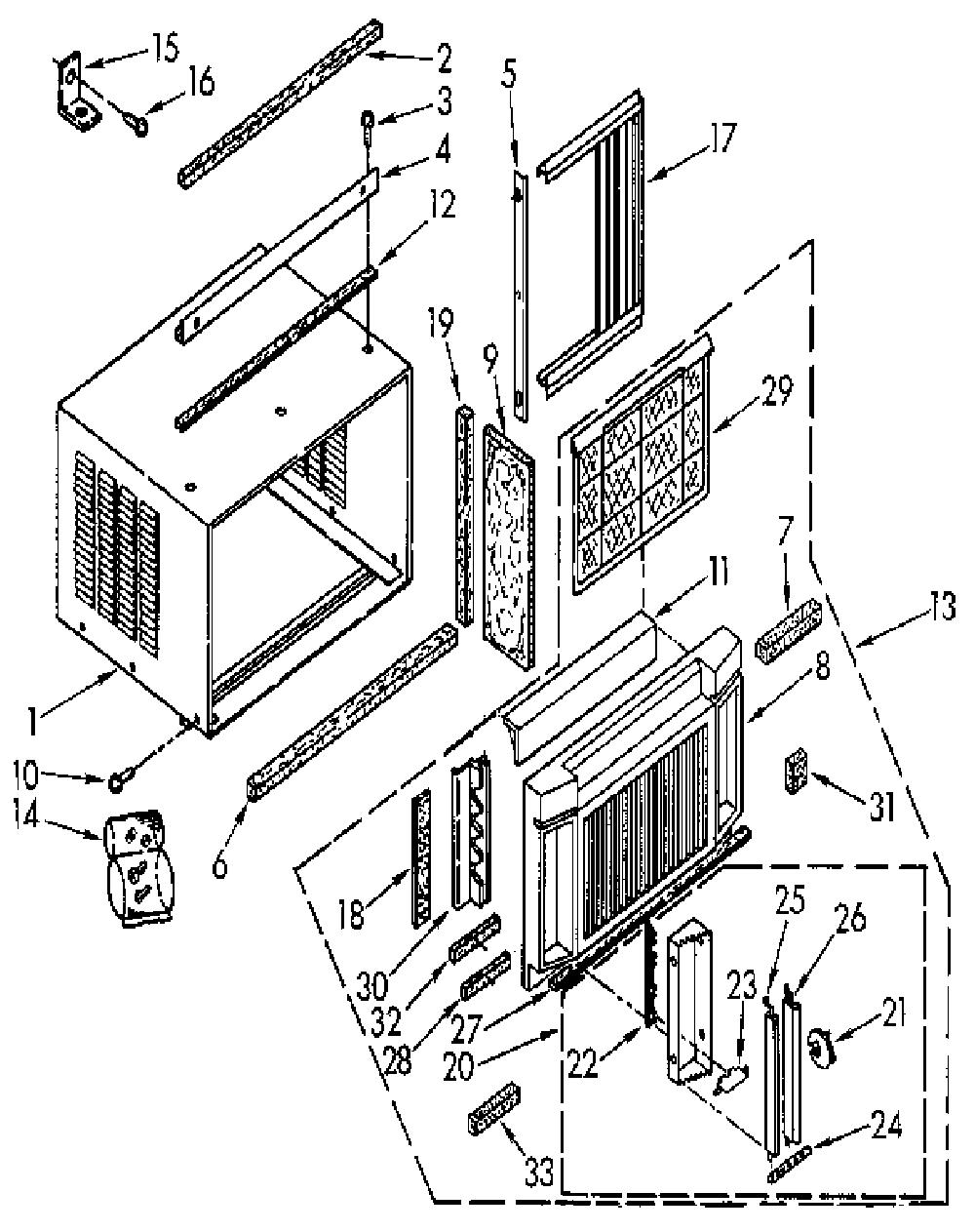 15
16
2
3
4
12
5
17
19
9
29
7
11
13
8
1
10
14
6
31
18
30
32
28
27
20
22
25
26
23
21
24
33