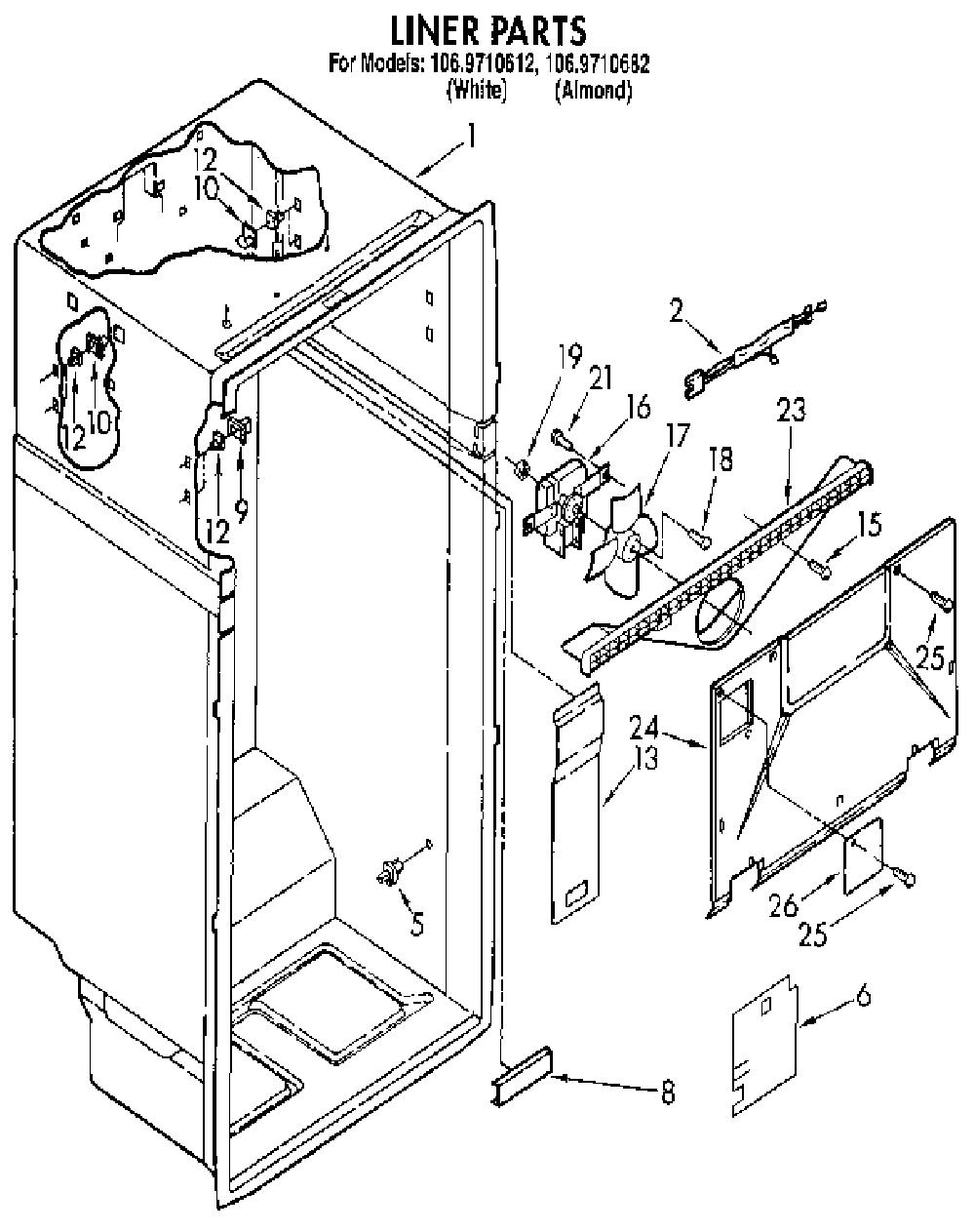 LINER PARTS
For Models: 106.9710612, 106.9710682
(White) (Almond)

1
12
10
12
10
12
9
2
19
21
16
17
18
23
15
25
24
13
5
26
25
6
8