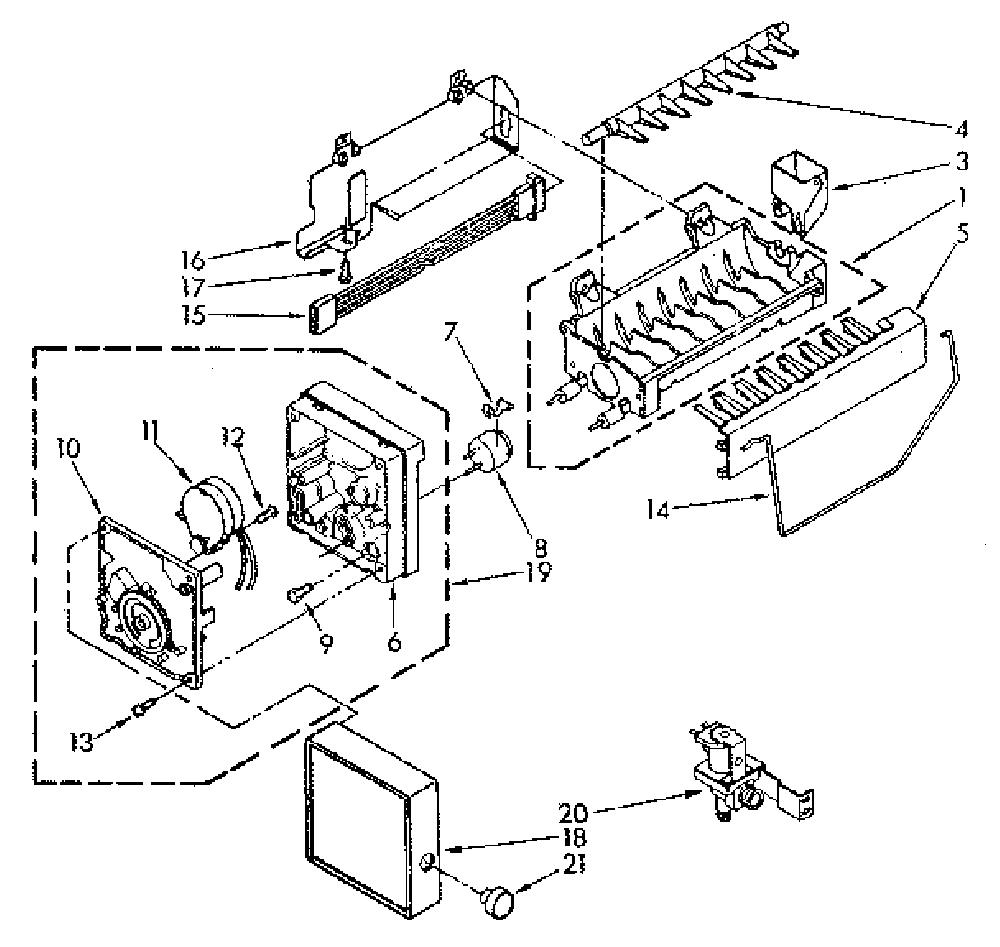 4
3
1
5
16
17
15
7
10
11
12
8
14
19
9
6
13
20
18
21