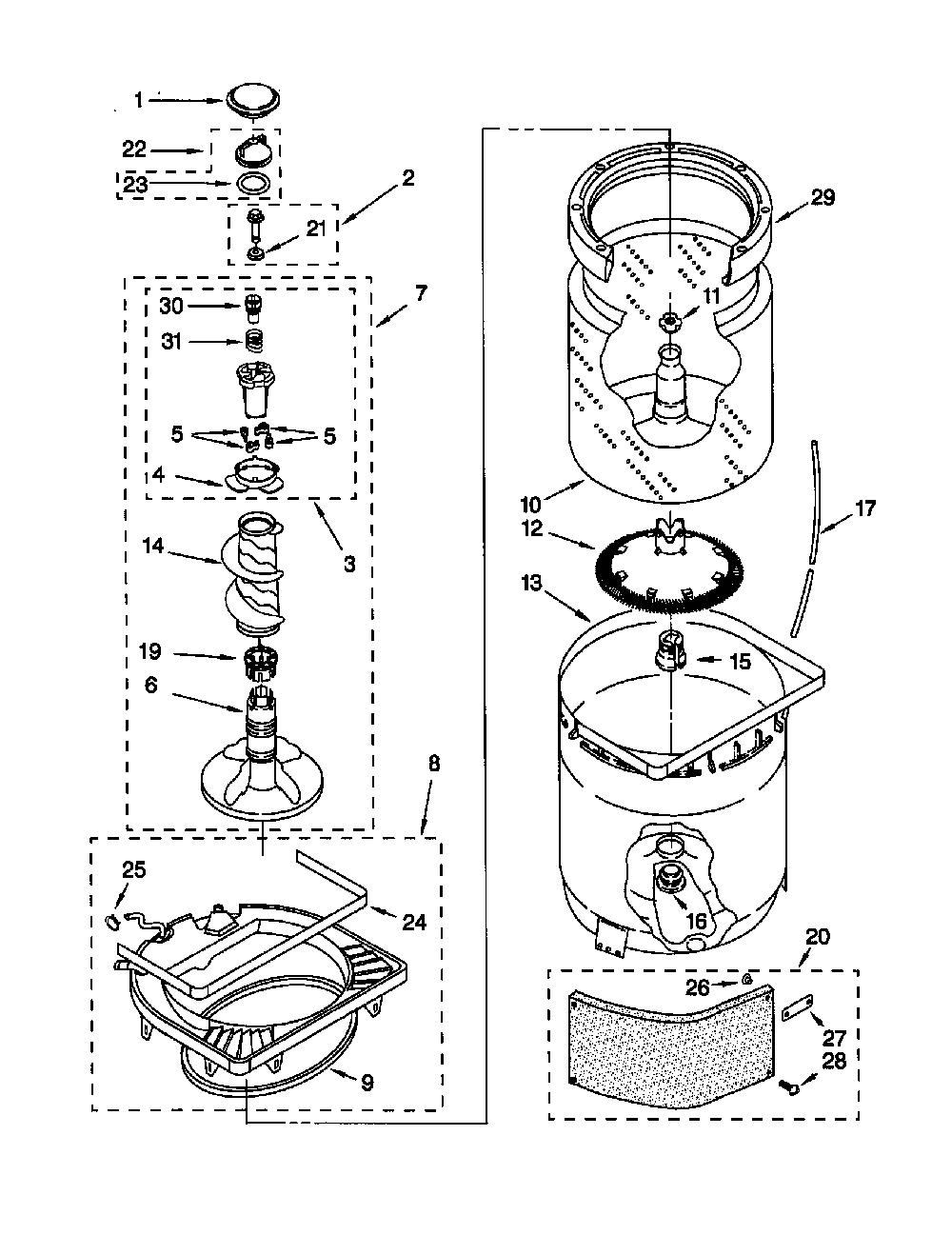 1
22
23
2
21
7
30
31
5
5
4
3
14
19
6
8
25
24
9
29
11
10
12
17
13
15
16
20
26
27
28