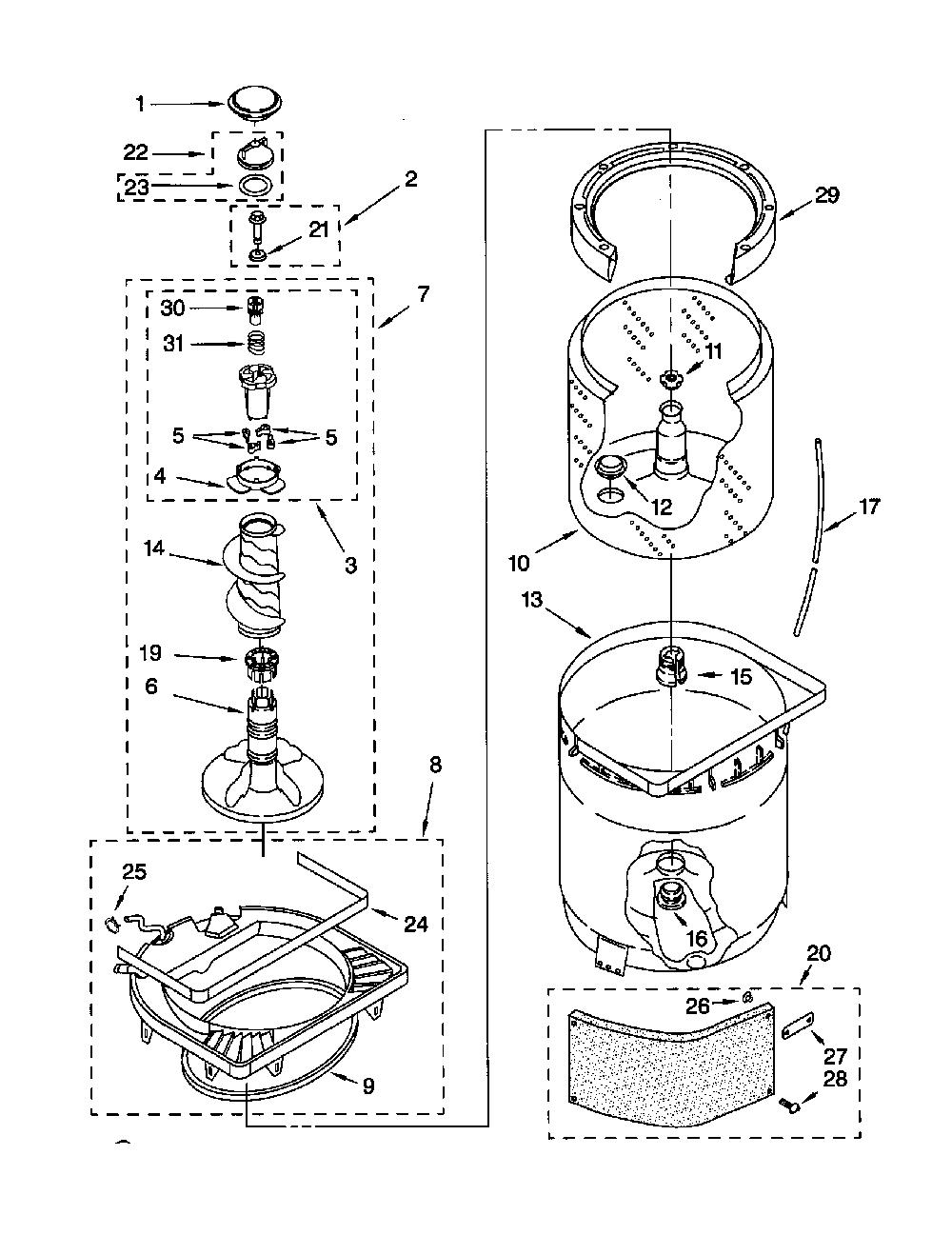 1
22
23
2
21
7
30
31
5
5
4
3
14
19
6
8
25
24
9
29
11
12
10
17
13
15
16
20
26
27
28