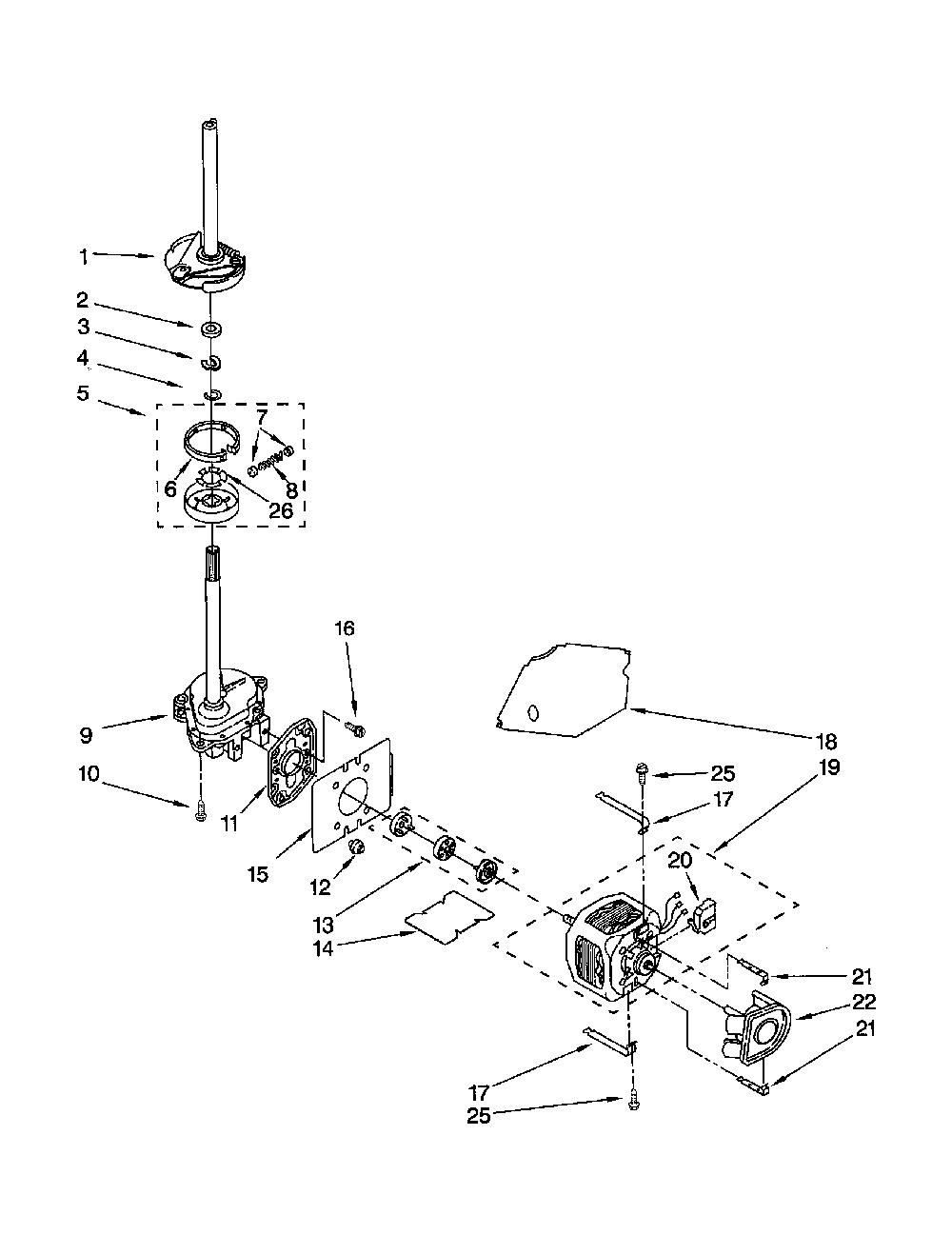 1
2
3
4
5
7
6
8
26
16
9
10
11
15
12
13
14
18
25
19
17
20
21
22
21
17
25