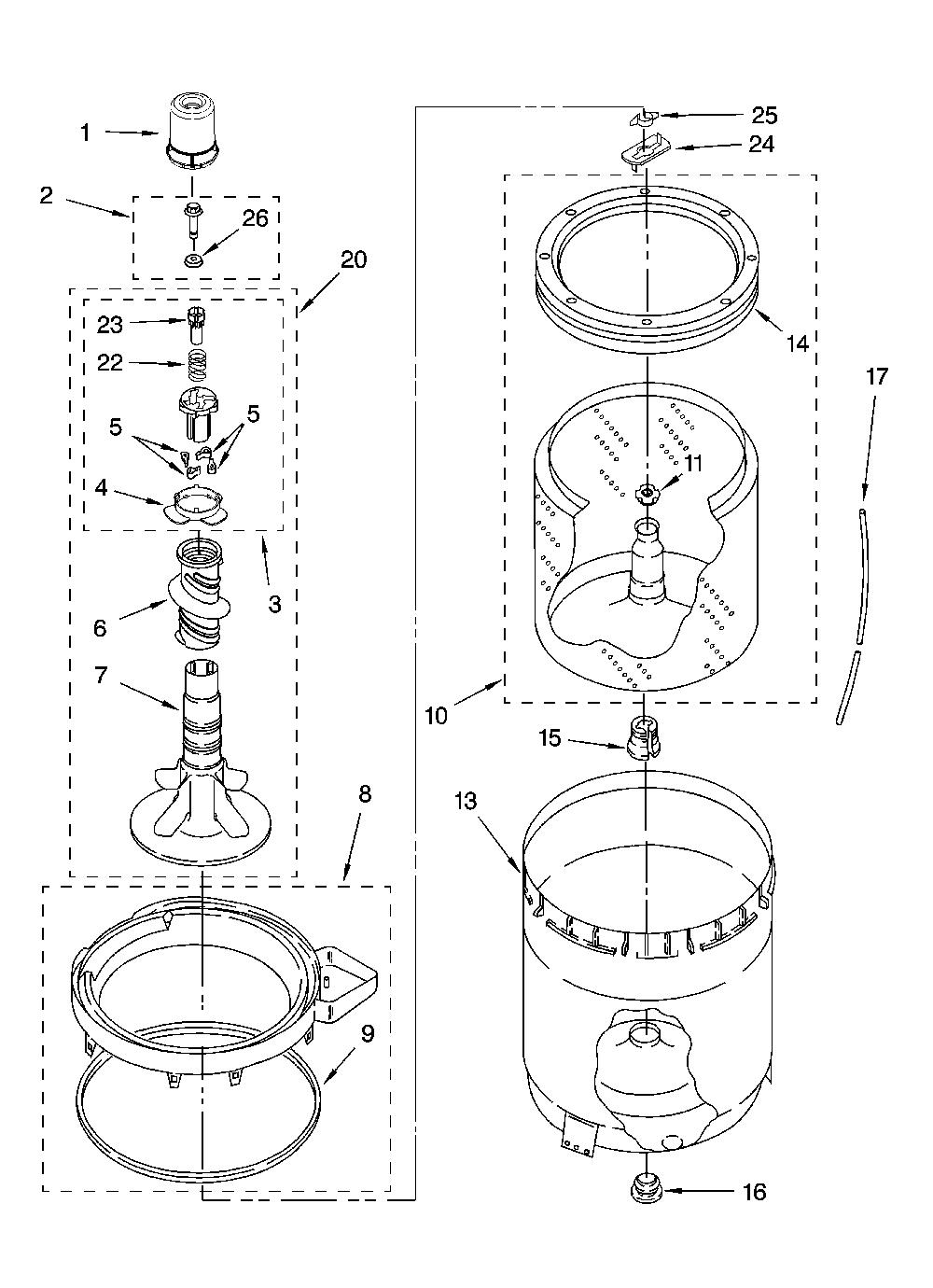 1
2
26
20
23
22
5
5
4
3
6
7
8
9
25
24
14
17
11
10
15
13
16