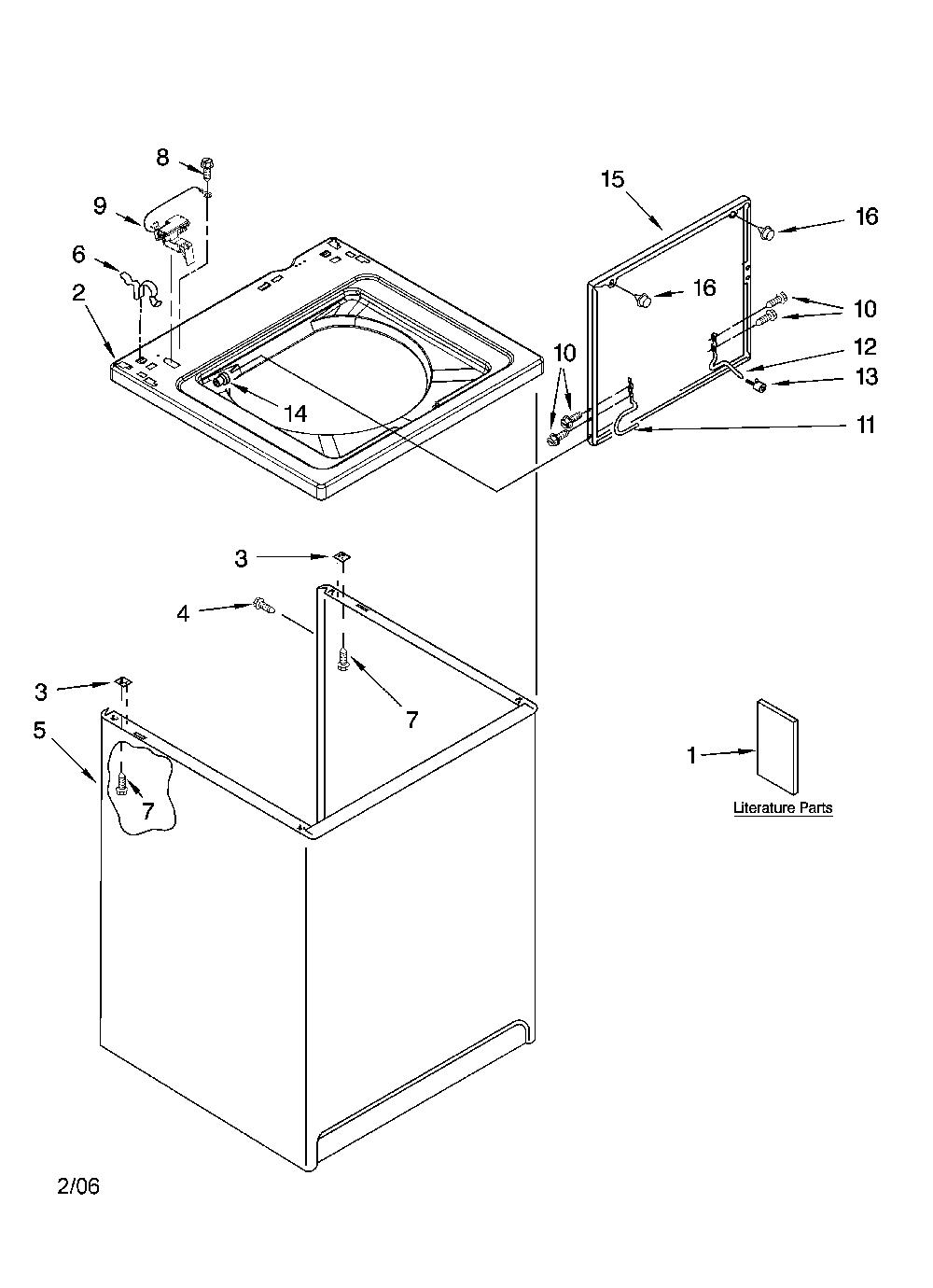 8

9

6

2

14

15

16

16

10

10

12

13

11

3

4

7

3

5

7

1

Literature Parts

2/06