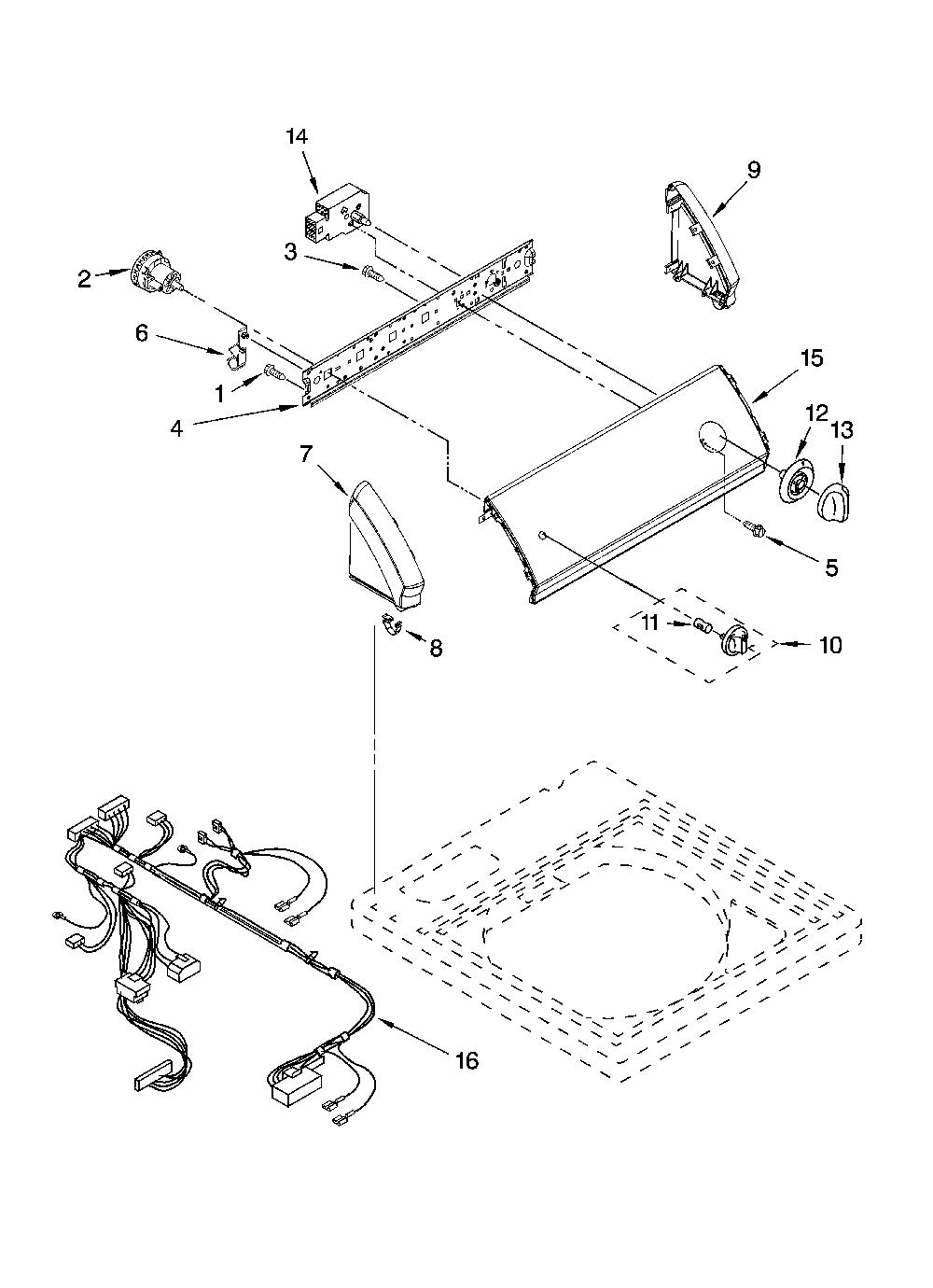 14
9
3
2
6
1
4
15
12
13
7
5
11
10
8
16