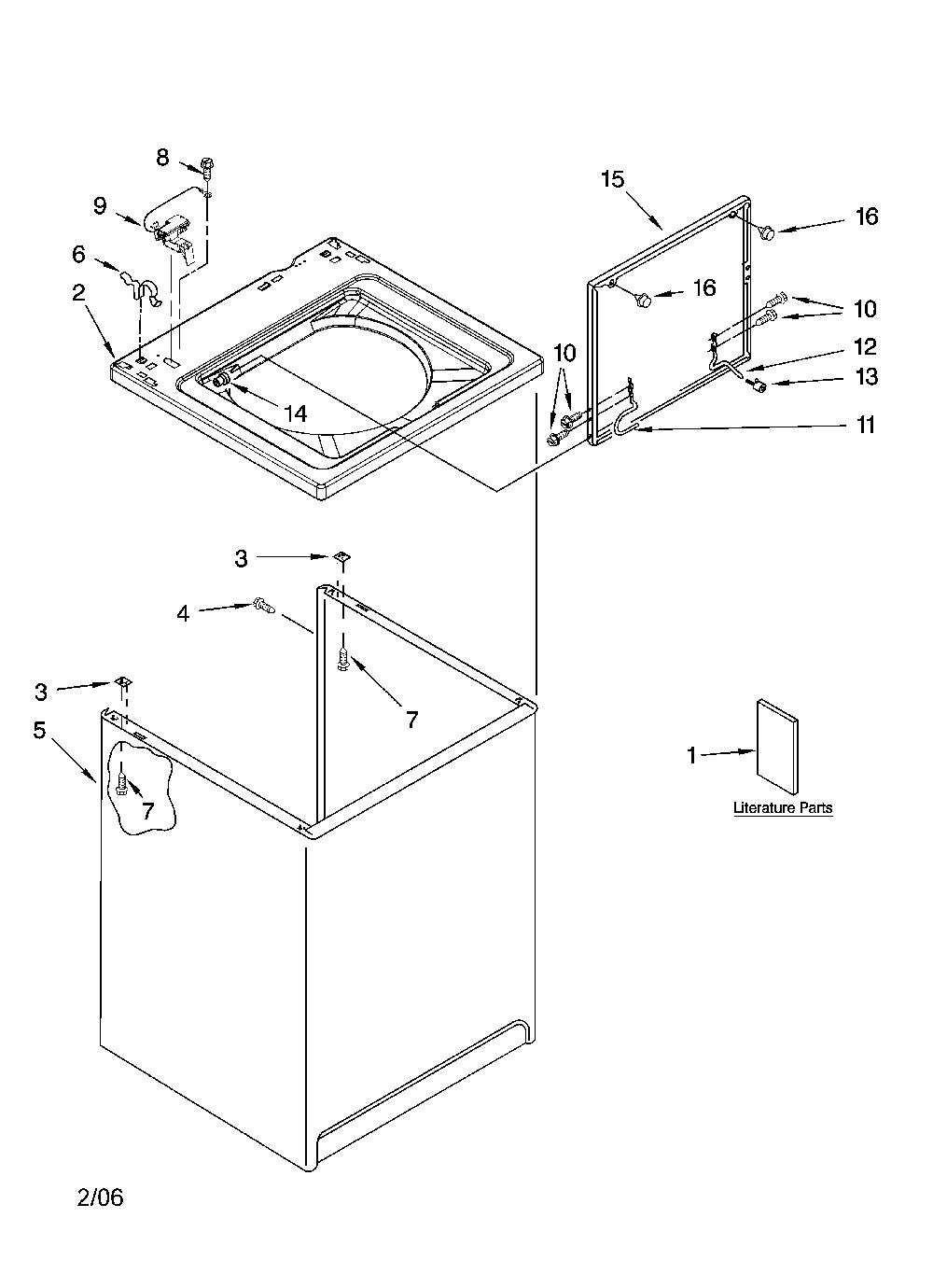 8
9
6
2
14
15
16
16
10
10
12
13
11
3
4
7
3
5
7
1
Literature Parts
2/06