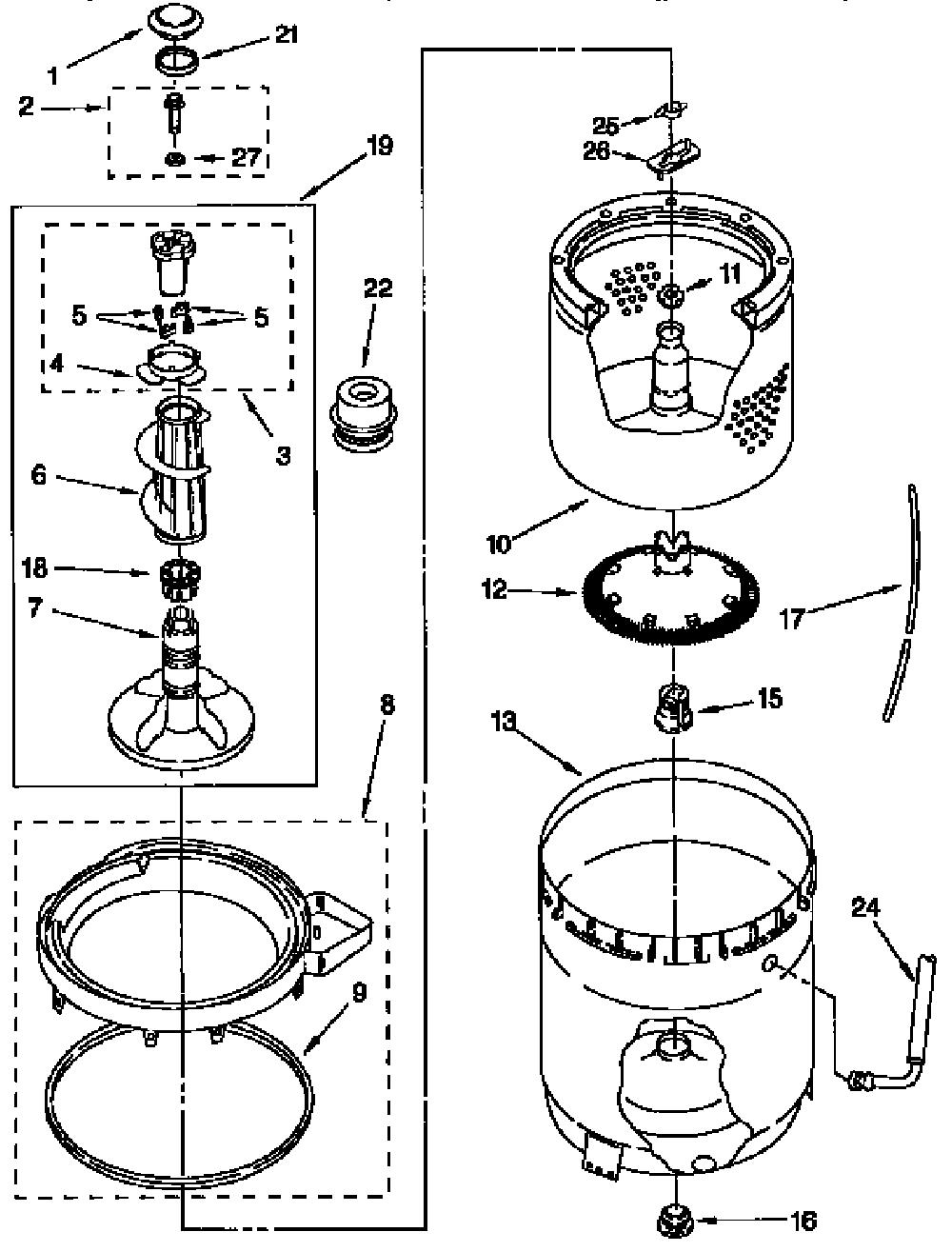 1
21
2
27
19
5
5
4
3
22
6
18
7
8
9
25
26
11
10
12
17
15
13
24
16