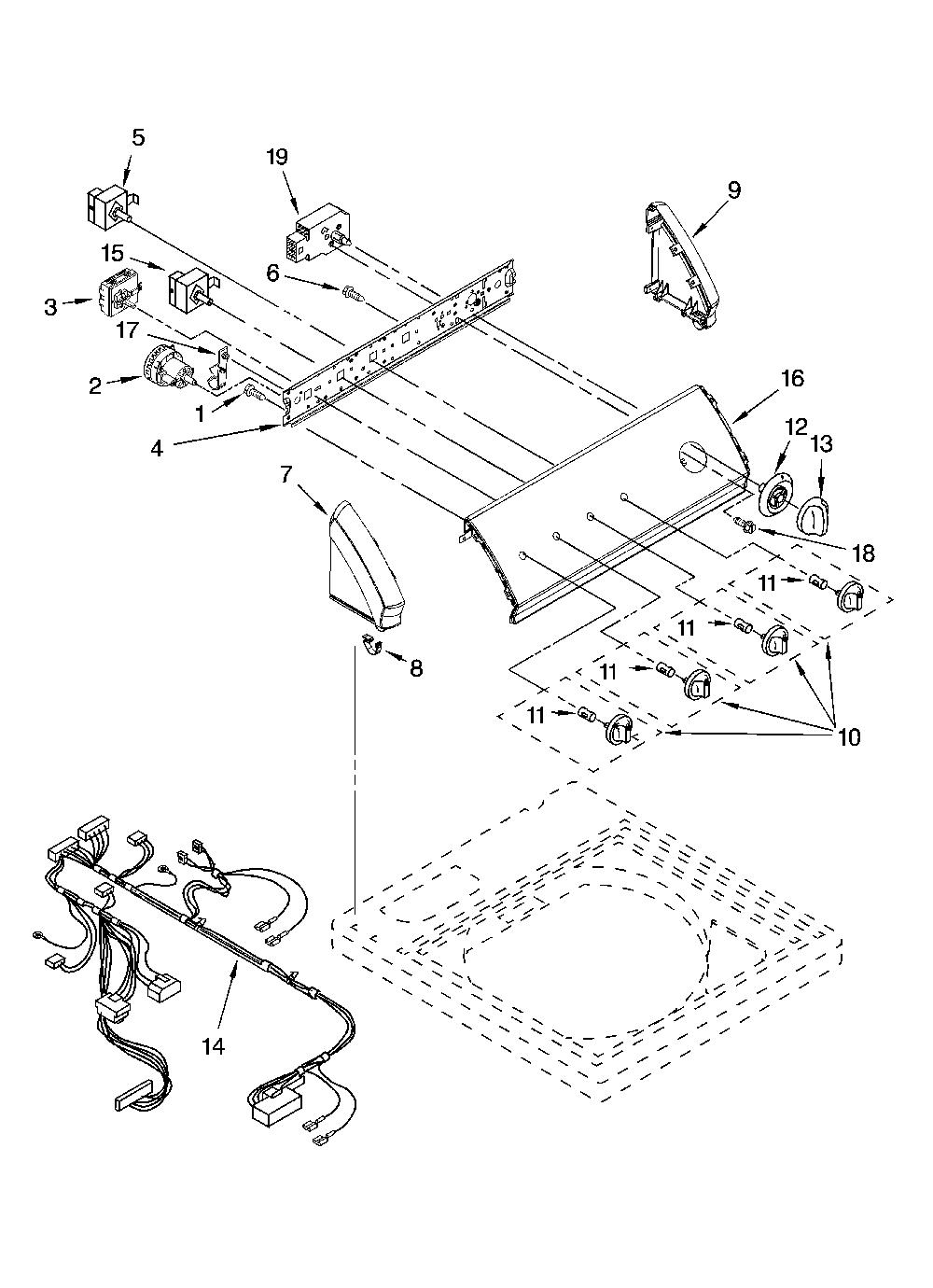 5
19
9
15
6
3
17
2
1
4
16
12
13
7
18
11
11
8
11
11
10
14