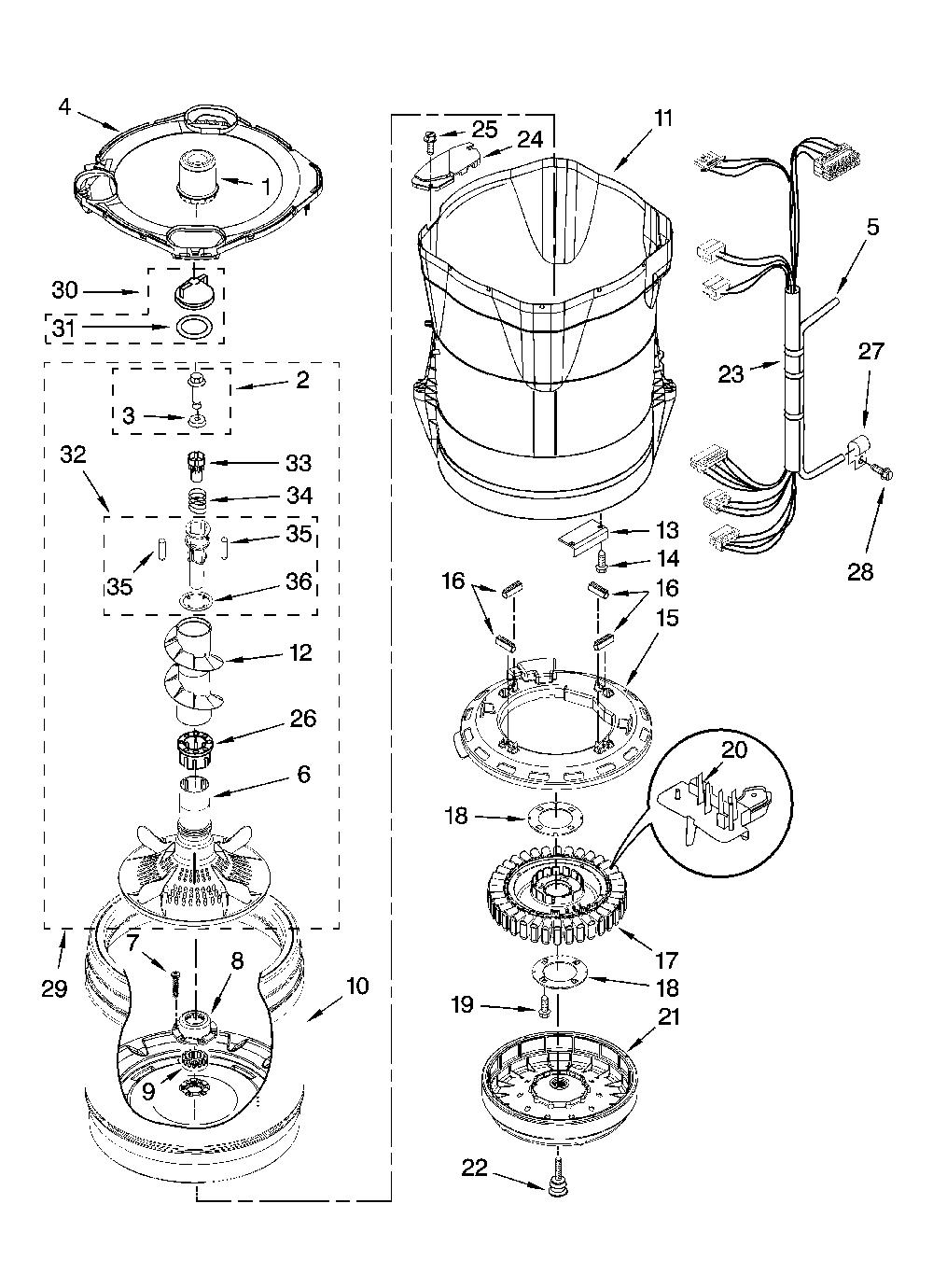 4
1
30
31
2
3
32
33
34
35
35
36
12
26
6
29
7
8
10
9
25
24
11
5
23
27
28
13
14
16
16
15
20
18
17
18
19
21
22