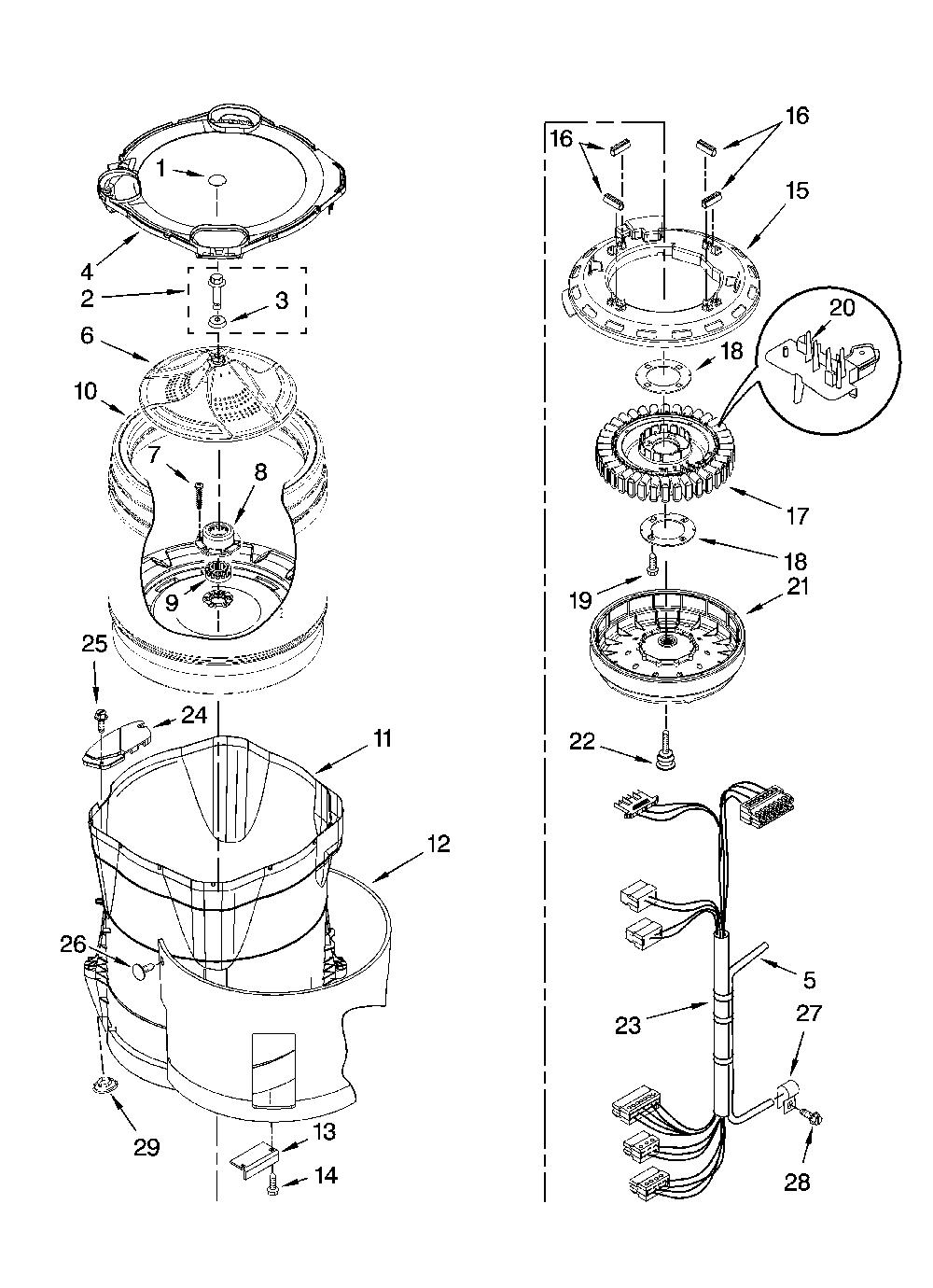 1
4
2
3
6
10
7
8
9
25
24
11
12
26
29
13
14
16
16
15
20
18
17
18
19
21
22
5
23
27
28