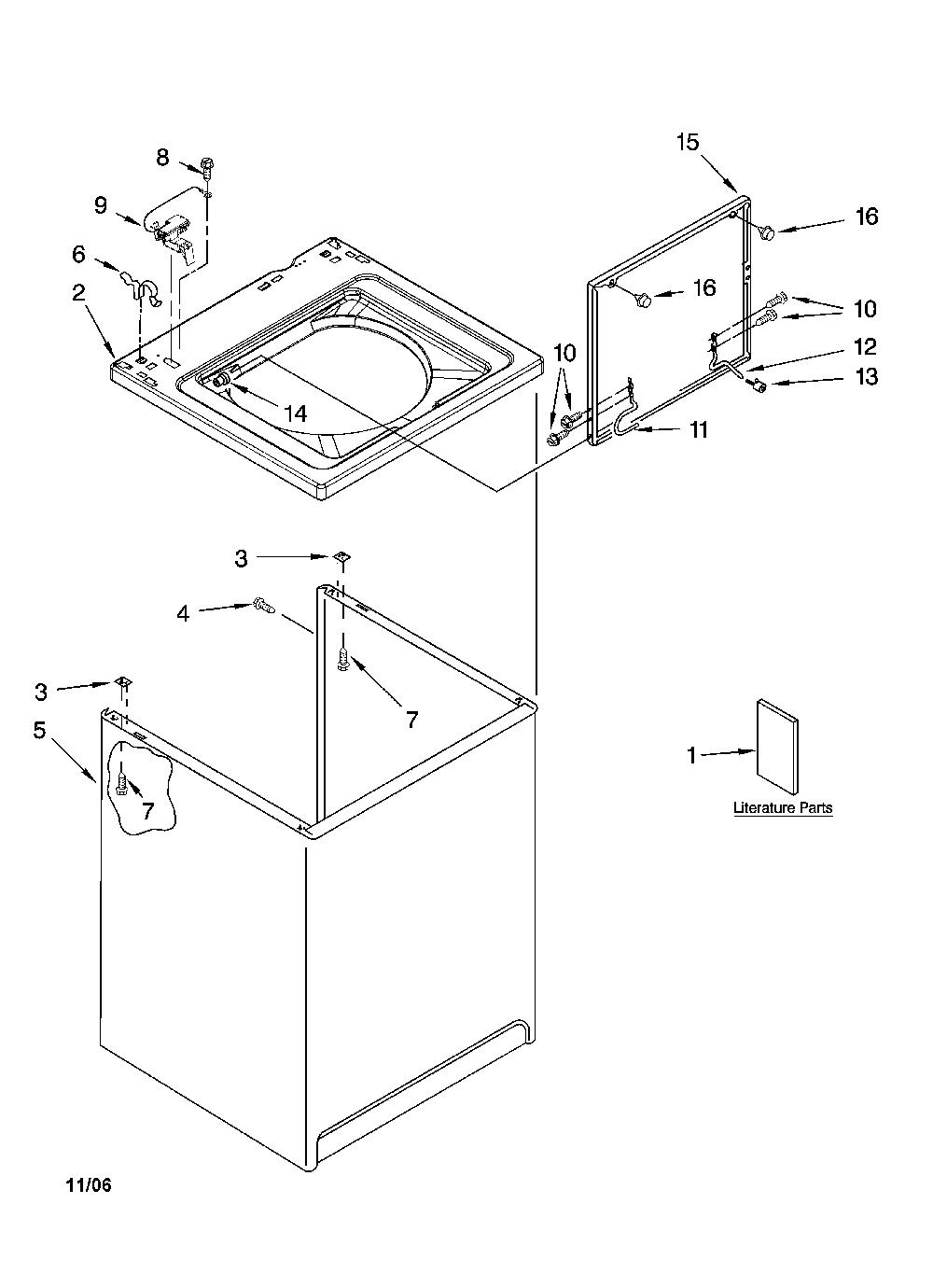 8
9
6
2
14
15
16
16
10
10
12
13
11
3
4
7
3
5
7
1
Literature Parts
11/06