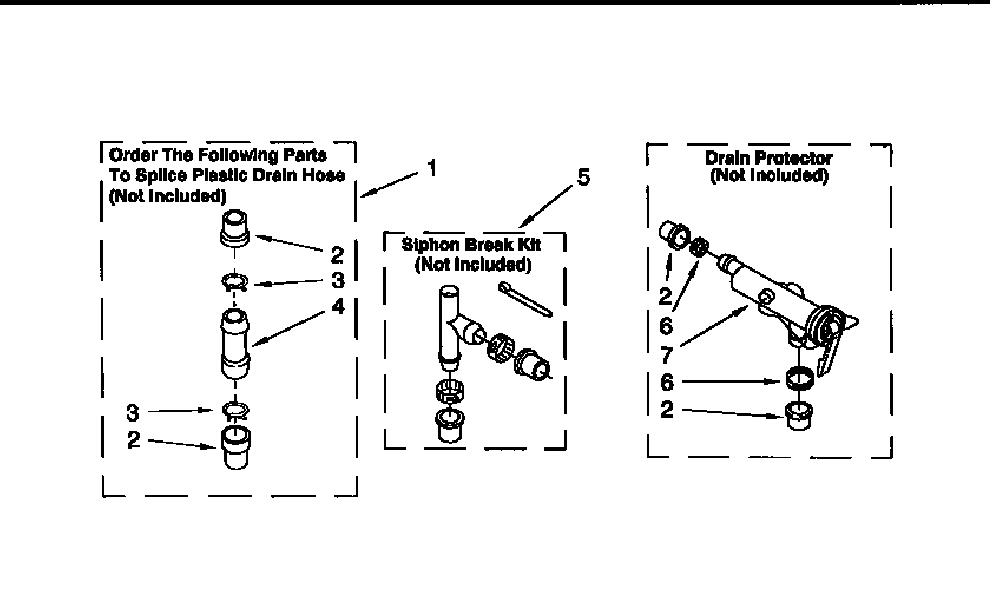 Order The Following Parts To Splice Plastic Drain Hose (Not Included)

1

2

3

4

3

2

5

Siphon Break Kit (Not Included)

Drain Protector (Not Included)

2

6

7

6

2