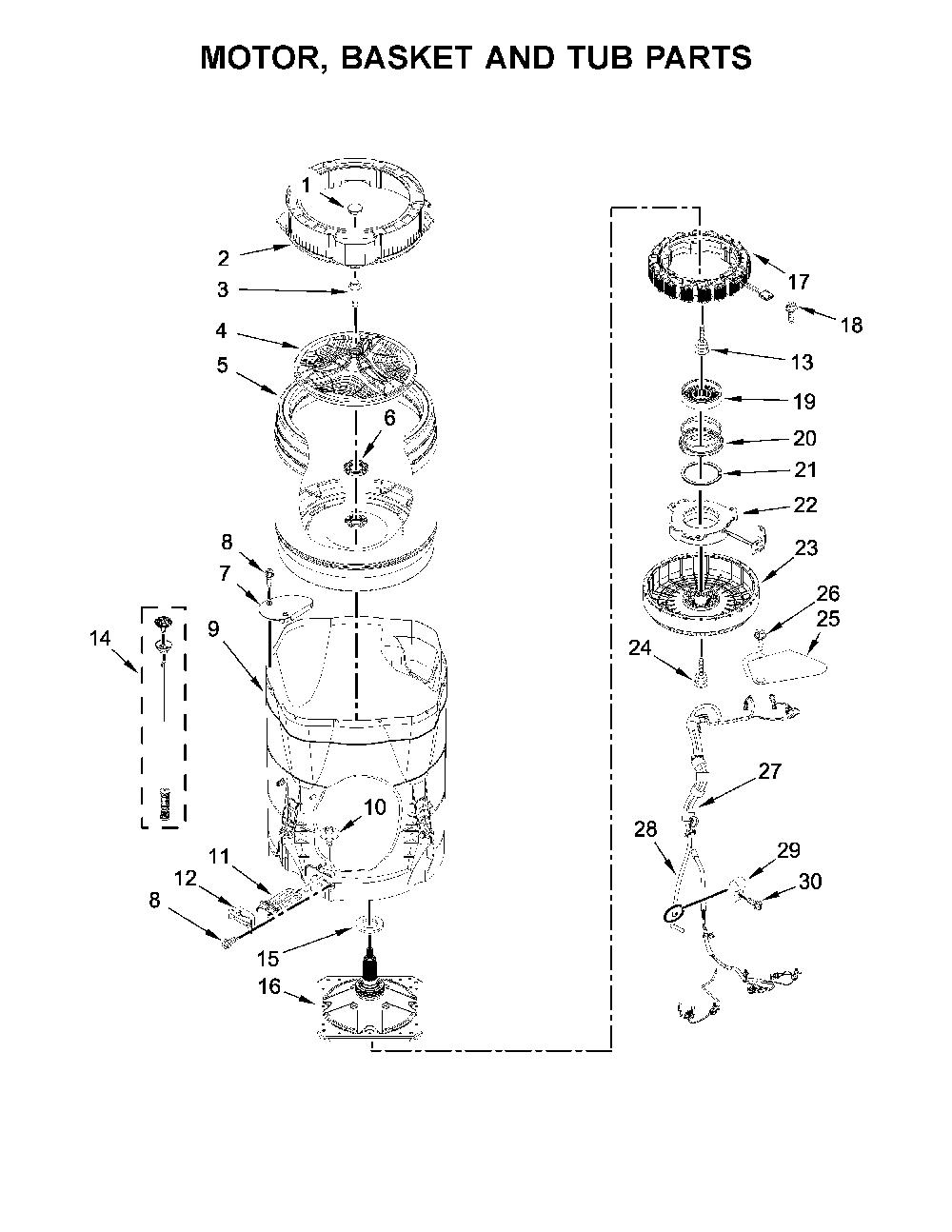 MOTOR, BASKET AND TUB PARTS

1
2
3
4
5
6
8
7
14
9
10
11
12
8
15
16
17
18
13
19
20
21
22
23
26
25
24
27
28
29
30